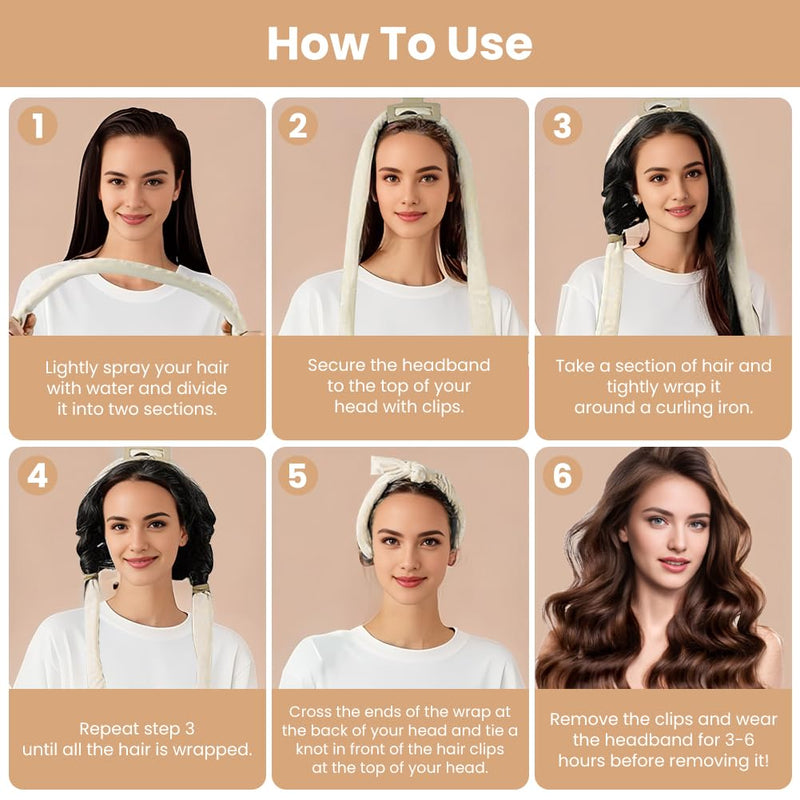 How To Use

1

Lightly spray your hair with water and divide it into two sections.

2

Secure the headband to the top of your head with clips.

3

Take a section of hair and tightly wrap it around a curling iron.

4

Repeat step 3 until all the hair is wrapped.

5

Cross the ends of the wrap at the back of your head and tie a knot in front of the hair clips at the top of your head.

6

Remove the clips and wear the headband for 3-6 hours before removing it!