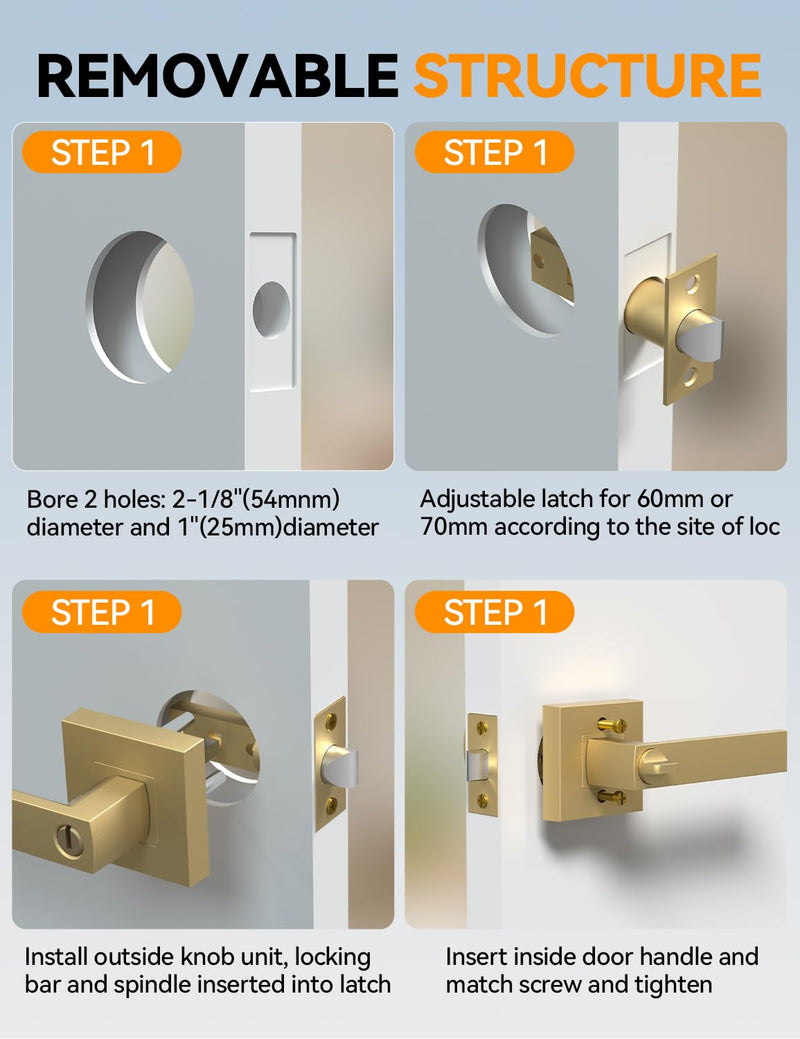 REMOVABLE STRUCTURE

STEP 1

Bore 2 holes: 2-1/8"(54mnm) diameter and 1"(25mm)diameter

STEP 1

Adjustable latch for 60mm or 70mm according to the site of loc

STEP 1

Install outside knob unit, locking bar and spindle inserted into latch

STEP 1

Insert inside door handle and match screw and tighten