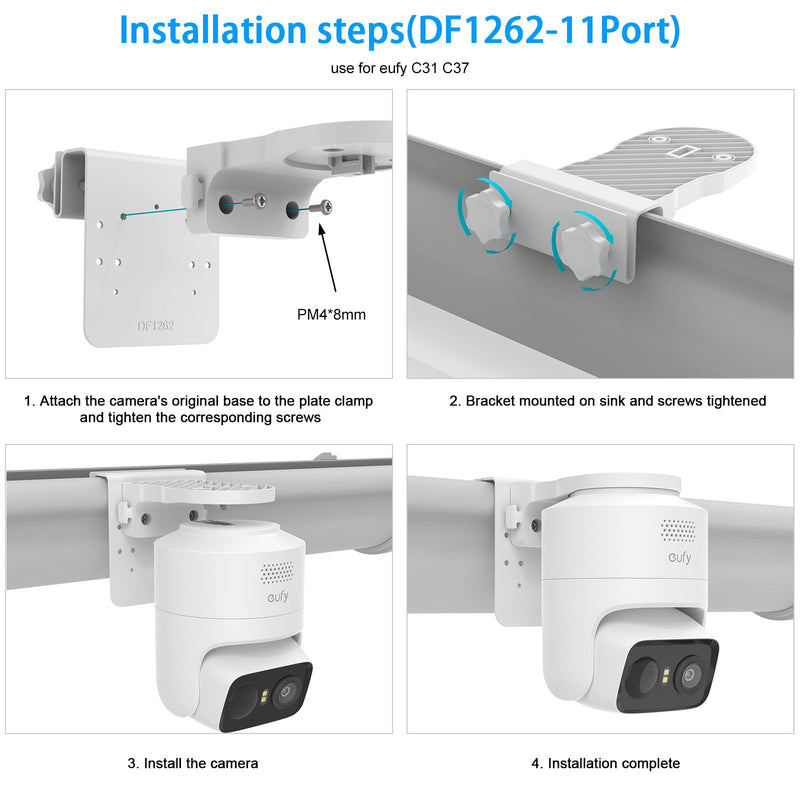 Installation steps(DF1262-11Port)

use for eufy C31 C37

DF1262

PM4*8mm

1. Attach the camera's original base to the plate clamp and tighten the corresponding screws

2. Bracket mounted on sink and screws tightened

eufy

3. Install the camera

eufy

4. Installation complete