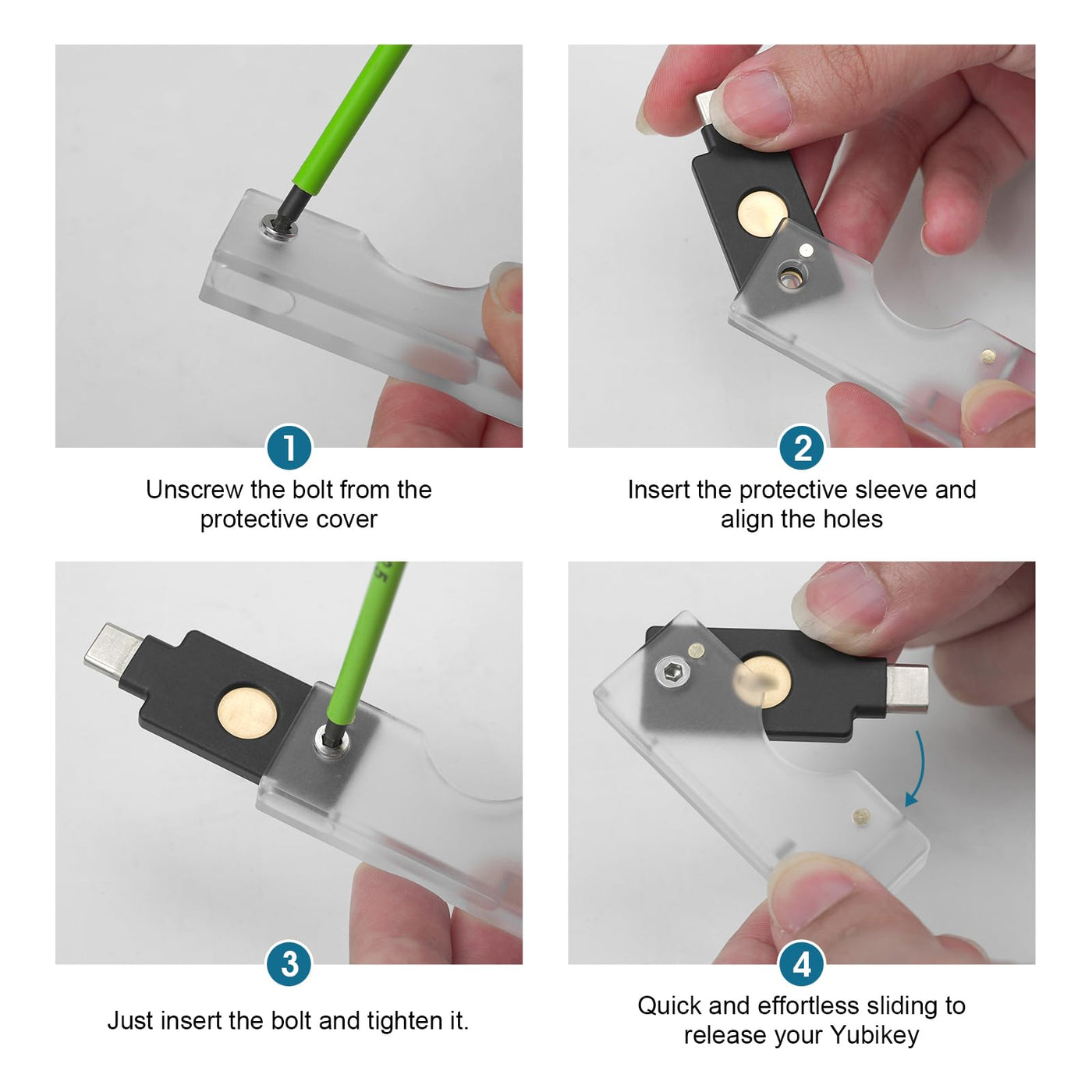 1
Unscrew the bolt from the protective cover

2
Insert the protective sleeve and align the holes

3
Just insert the bolt and tighten it.

4
Quick and effortless sliding to release your Yubikey