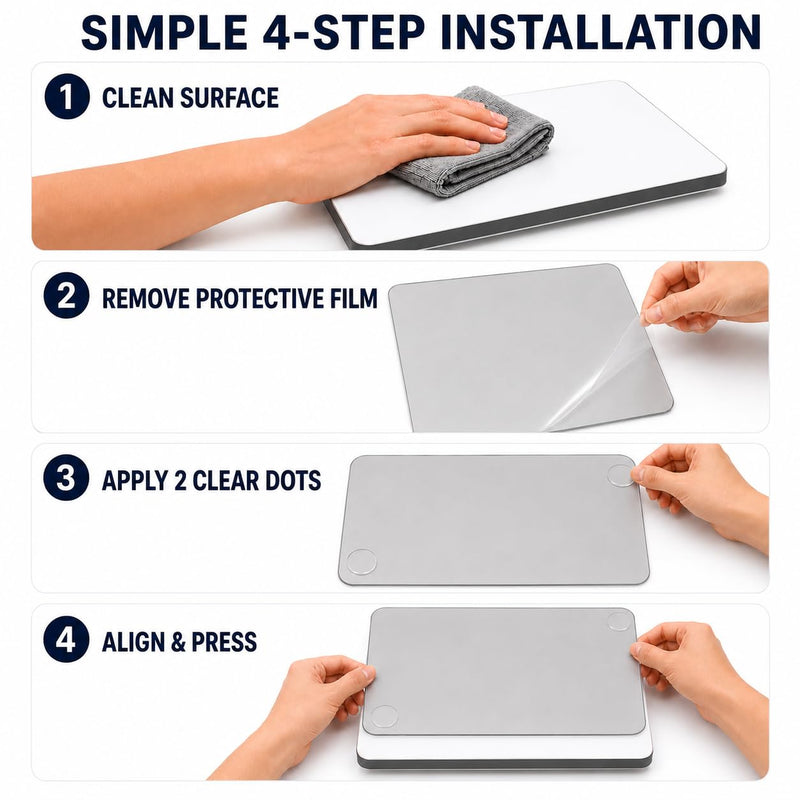 SIMPLE 4-STEP INSTALLATION

1 CLEAN SURFACE

2 REMOVE PROTECTIVE FILM

3 APPLY 2 CLEAR DOTS

4 ALIGN & PRESS