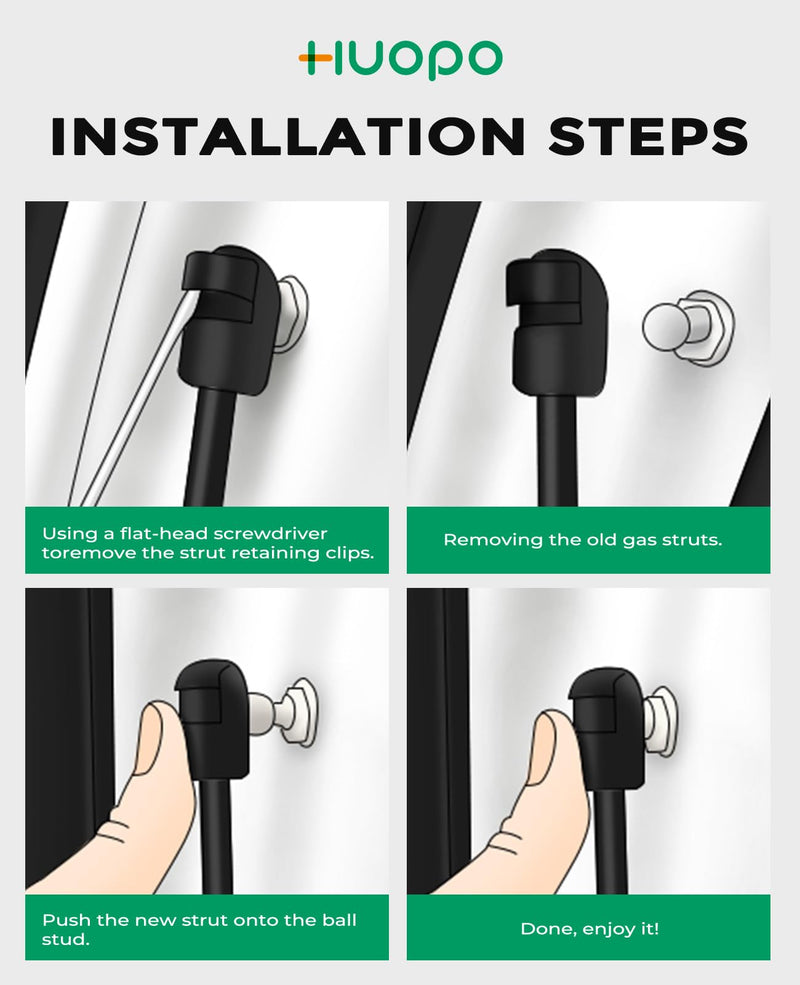 HUOPO

INSTALLATION STEPS

Using a flat-head screwdriver toremove the strut retaining clips.

Removing the old gas struts.

Push the new strut onto the ball stud.

Done, enjoy it!