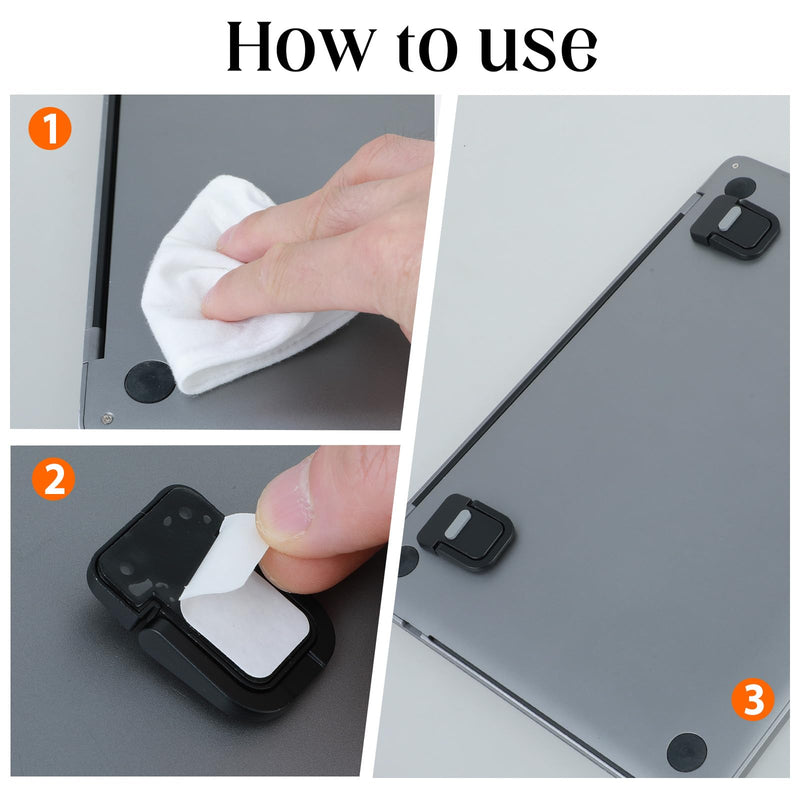 How to use

1

2

3