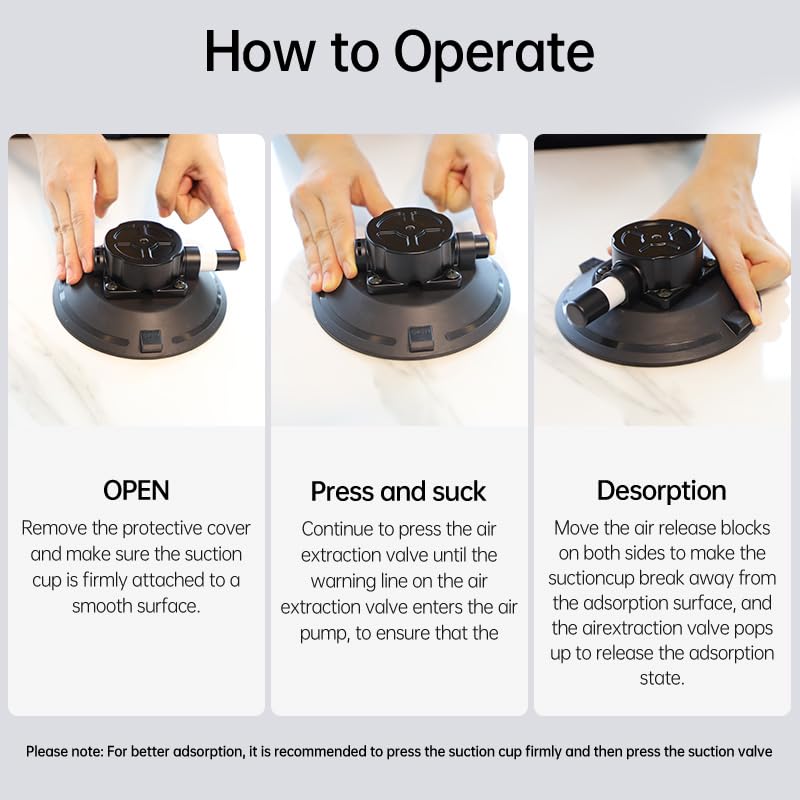 How to Operate

OPEN

Remove the protective cover and make sure the suction cup is firmly attached to a smooth surface.

Press and suck

Continue to press the air extraction valve until the warning line on the air extraction valve enters the air pump, to ensure that the

Desorption

Move the air release blocks on both sides to make the suctioncup break away from the adsorption surface, and the airextraction valve pops up to release the adsorption state.

Please note: For better adsorption, it is recommended to press the suction cup firmly and then press the suction valve