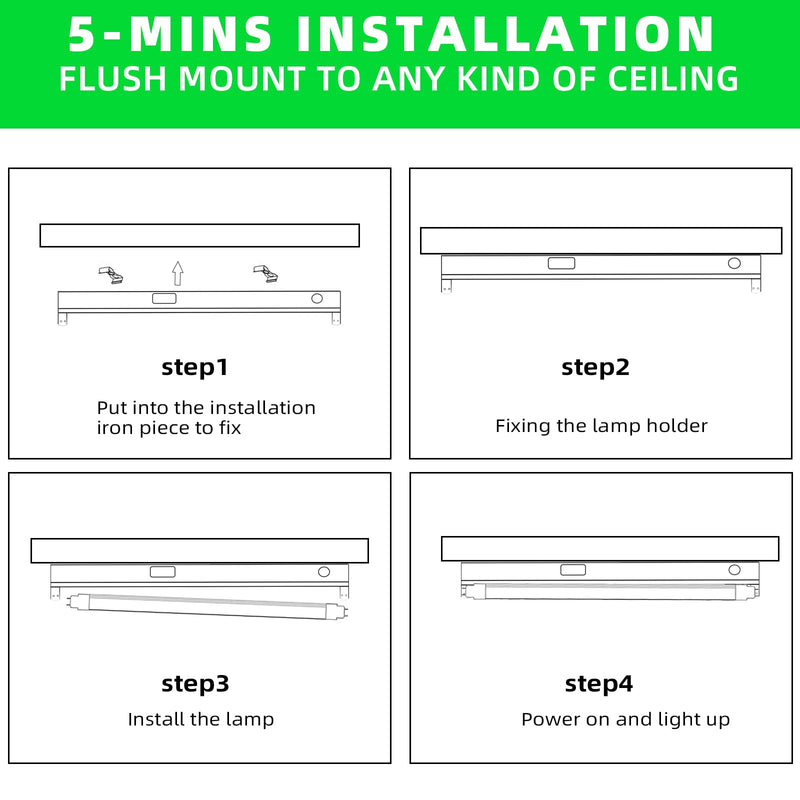 5-MINS INSTALLATION
FLUSH MOUNT TO ANY KIND OF CEILING

step1
Put into the installation iron piece to fix

step2
Fixing the lamp holder

step3
Install the lamp

step4
Power on and light up