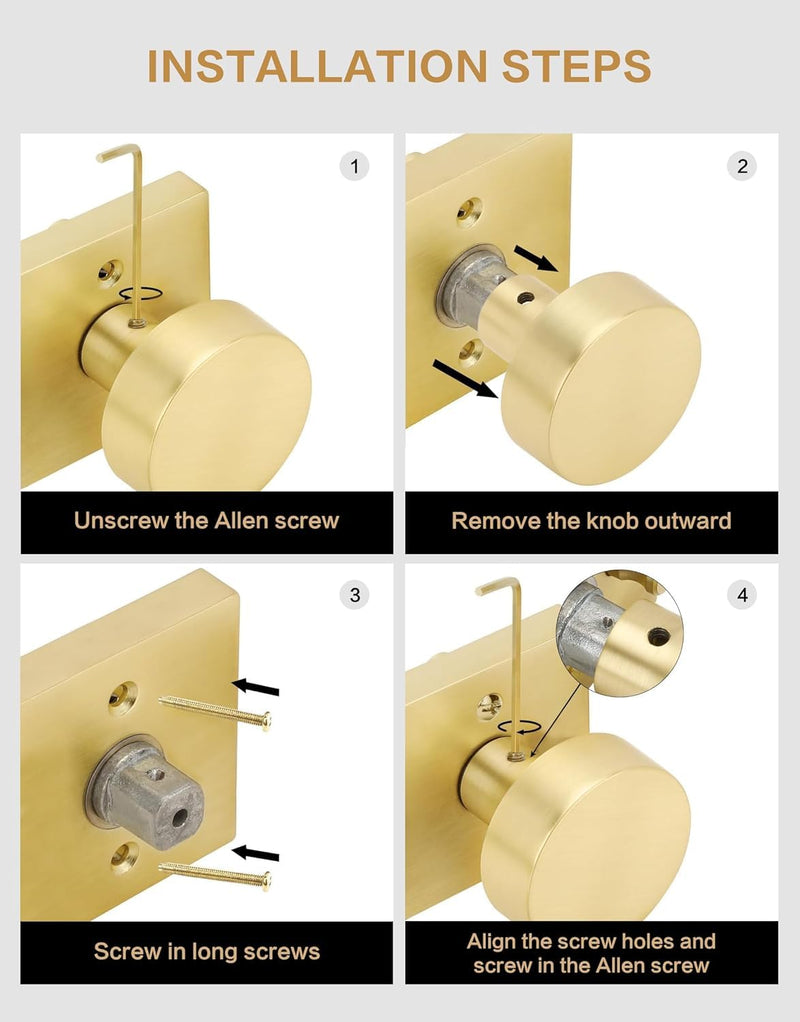 INSTALLATION STEPS

1

Unscrew the Allen screw

2

Remove the knob outward

3

Screw in long screws

4

Align the screw holes and screw in the Allen screw