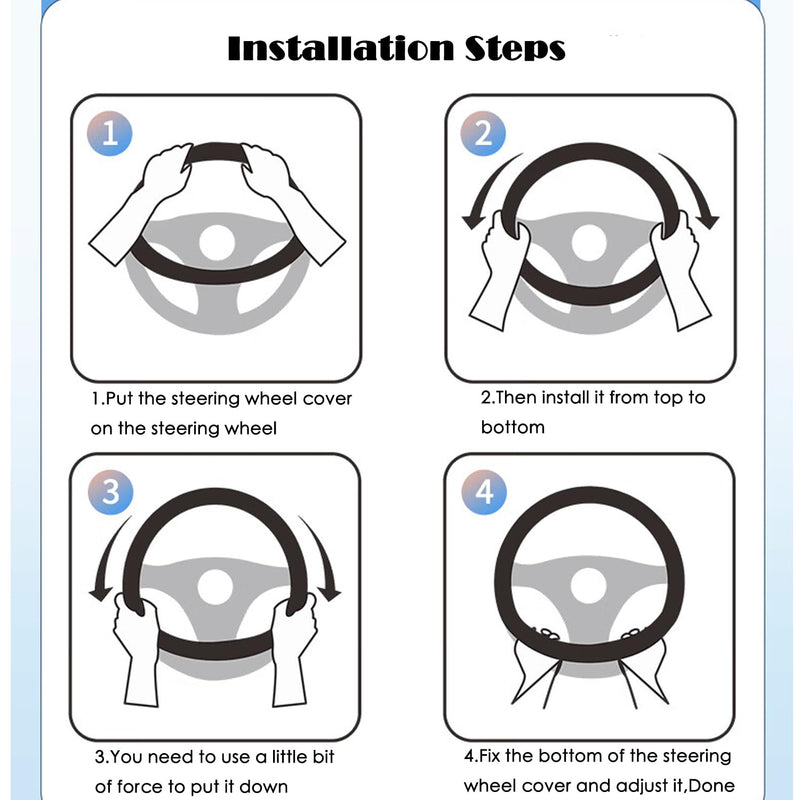 Installation Steps

1

1.Put the steering wheel cover on the steering wheel

2

2.Then install it from top to bottom

3

3.You need to use a little bit of force to put it down

4

4.Fix the bottom of the steering wheel cover and adjust it,Done