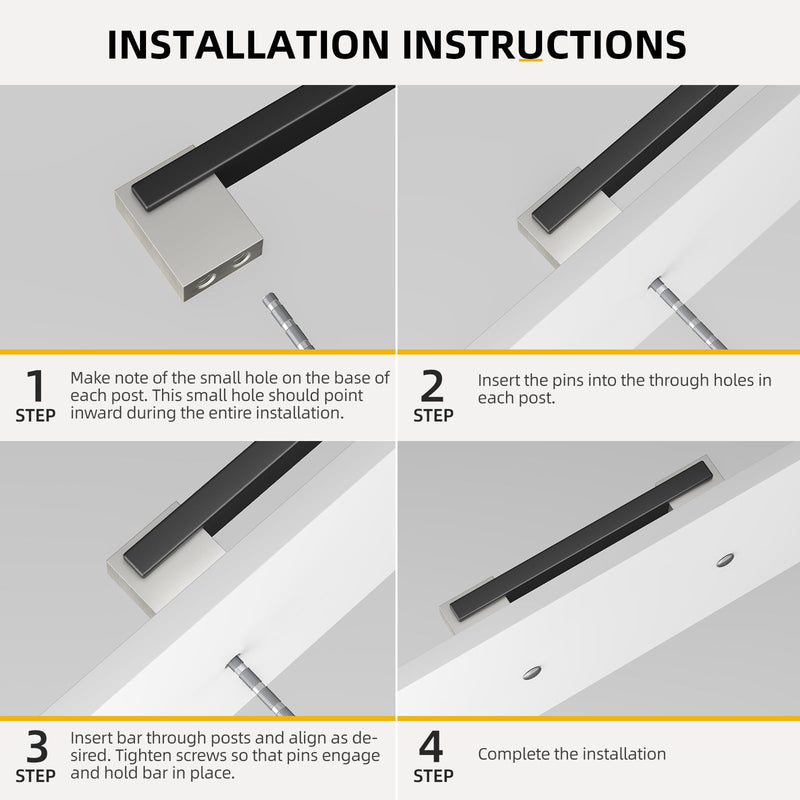 INSTALLATION INSTRUCTIONS

1
STEP
Make note of the small hole on the base of each post. This small hole should point inward during the entire installation.

2
STEP
Insert the pins into the through holes in each post.

3
STEP
Insert bar through posts and align as desired. Tighten screws so that pins engage and hold bar in place.

4
STEP
Complete the installation