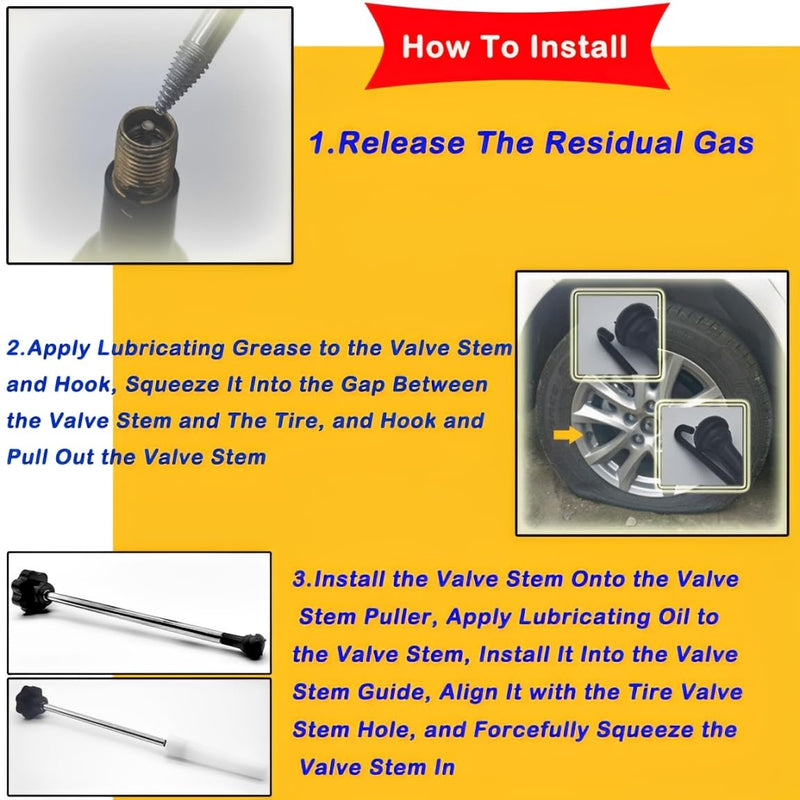 How To Install

1.Release The Residual Gas

2.Apply Lubricating Grease to the Valve Stem and Hook, Squeeze It Into the Gap Between the Valve Stem and The Tire, and Hook and Pull Out the Valve Stem

3.Install the Valve Stem Onto the Valve Stem Puller, Apply Lubricating Oil to the Valve Stem, Install It Into the Valve Stem Guide, Align It with the Tire Valve Stem Hole, and Forcefully Squeeze the Valve Stem In