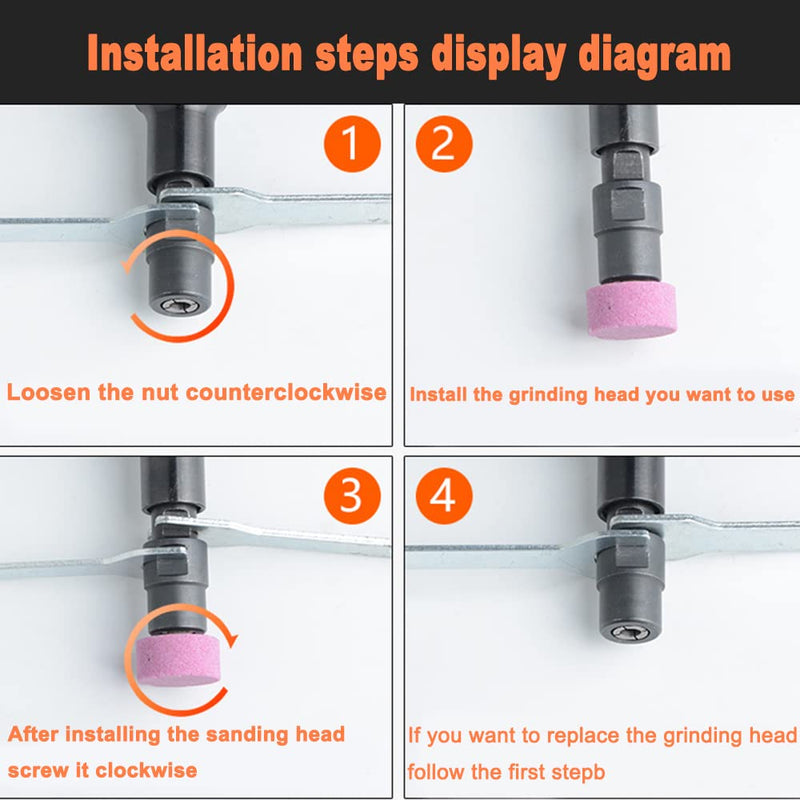 Installation steps display diagram

1

Loosen the nut counterclockwise

2

Install the grinding head you want to use

3

After installing the sanding head screw it clockwise

4

If you want to replace the grinding head follow the first stepb