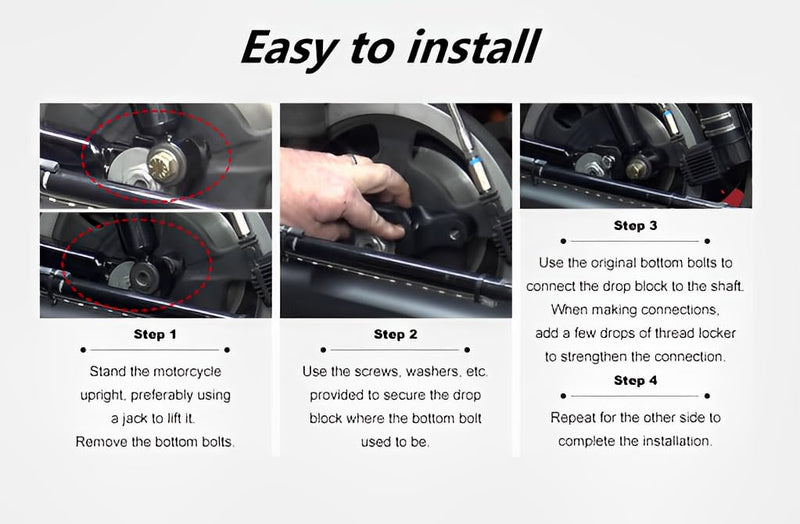 Easy to install

Step 1

Stand the motorcycle upright, preferably using a jack to lift it. Remove the bottom bolts.

Step 2

Use the screws, washers, etc. provided to secure the drop block where the bottom bolt used to be.

Step 3

Use the original bottom bolts to connect the drop block to the shaft. When making connections, add a few drops of thread locker to strengthen the connection.

Step 4

Repeat for the other side to complete the installation.