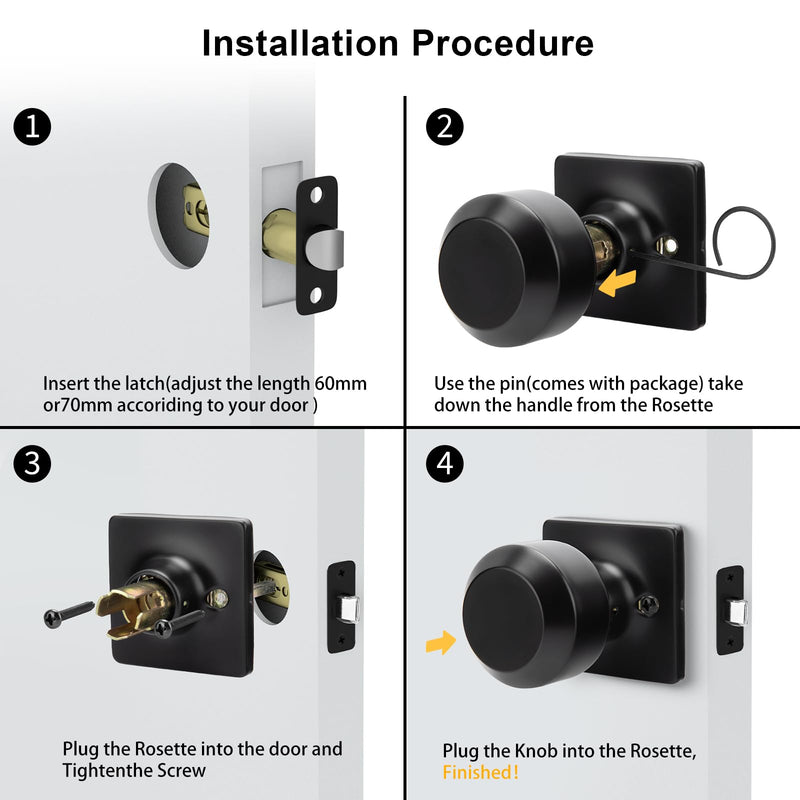 Installation Procedure

1

Insert the latch(adjust the length 60mm or70mm accoriding to your door )

2

Use the pin(comes with package) take down the handle from the Rosette

3

Plug the Rosette into the door and Tightenthe Screw

4

Plug the Knob into the Rosette, Finished!