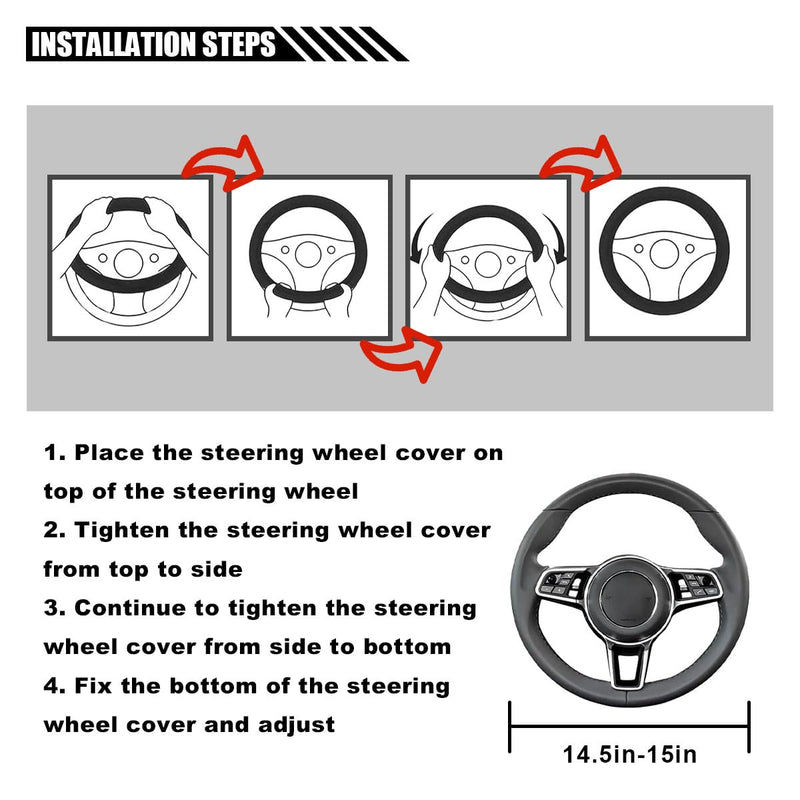 INSTALLATION STEPS

1. Place the steering wheel cover on top of the steering wheel

2. Tighten the steering wheel cover from top to side

3. Continue to tighten the steering wheel cover from side to bottom

4. Fix the bottom of the steering wheel cover and adjust

14.5in-15in