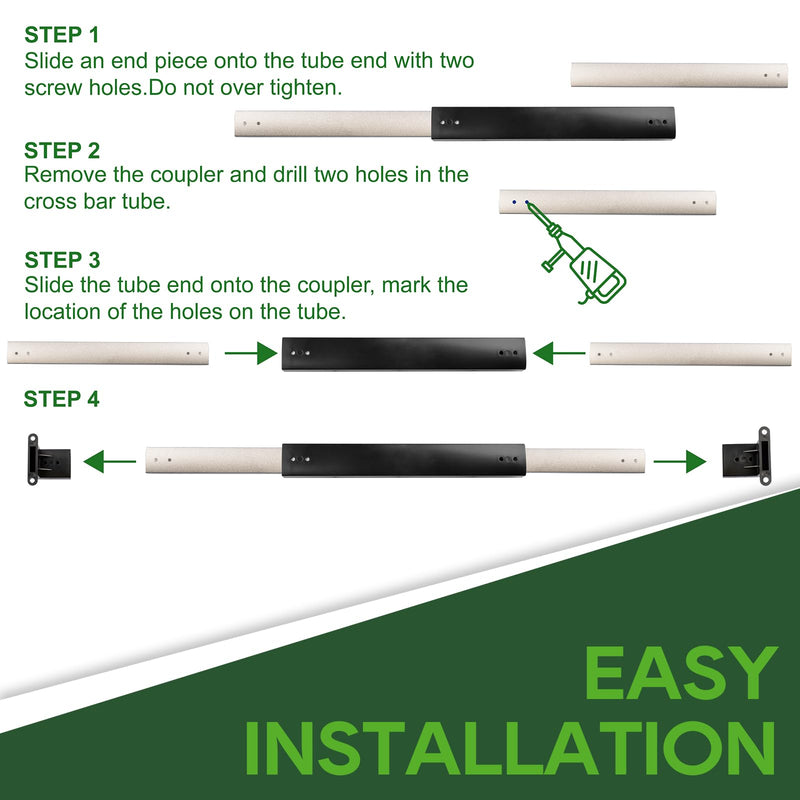 STEP 1
Slide an end piece onto the tube end with two screw holes.Do not over tighten.

STEP 2
Remove the coupler and drill two holes in the cross bar tube.

STEP 3
Slide the tube end onto the coupler, mark the location of the holes on the tube.

STEP 4

EASY
INSTALLATION