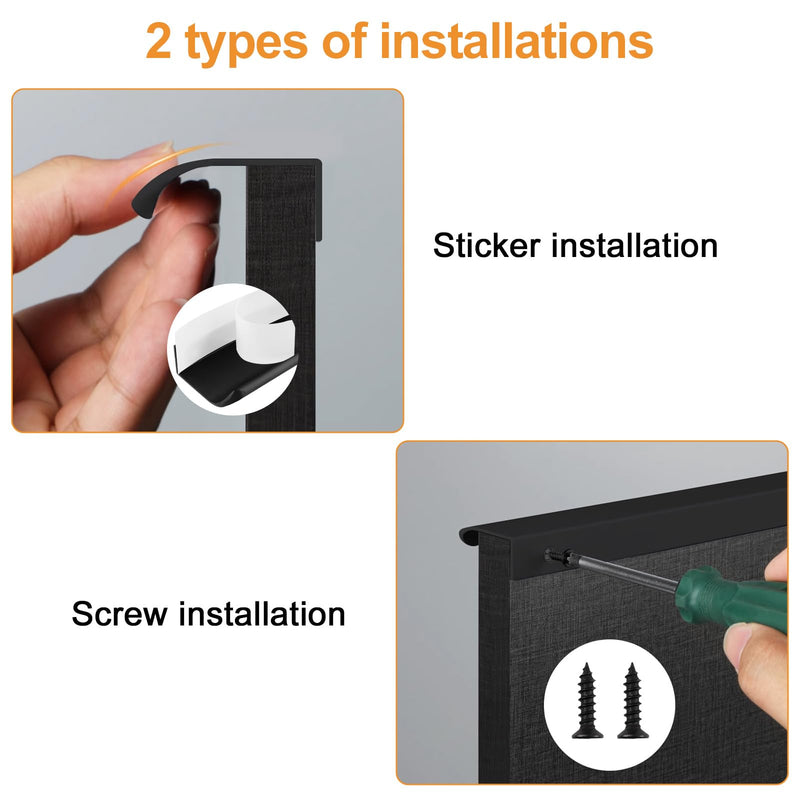 2 types of installations

Sticker installation

Screw installation