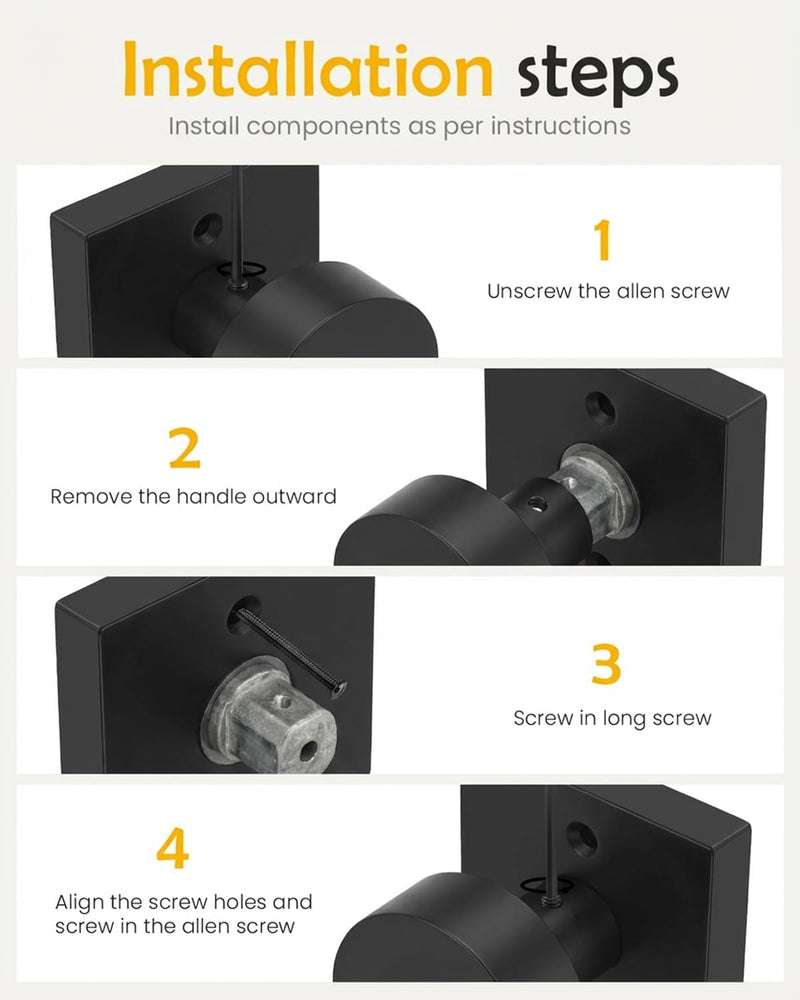 Installation steps
Install components as per instructions

1
Unscrew the allen screw

2
Remove the handle outward

3
Screw in long screw

4
Align the screw holes and screw in the allen screw