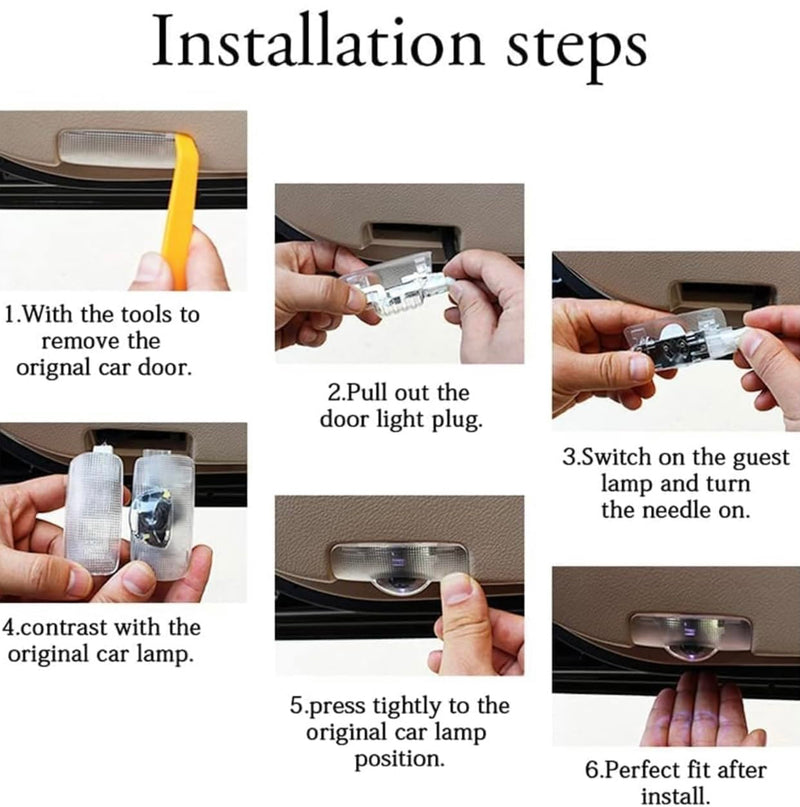 Installation steps

1.With the tools to remove the orignal car door.

2.Pull out the door light plug.

3.Switch on the guest lamp and turn the needle on.

4.contrast with the original car lamp.

5.press tightly to the original car lamp position.

6.Perfect fit after install.