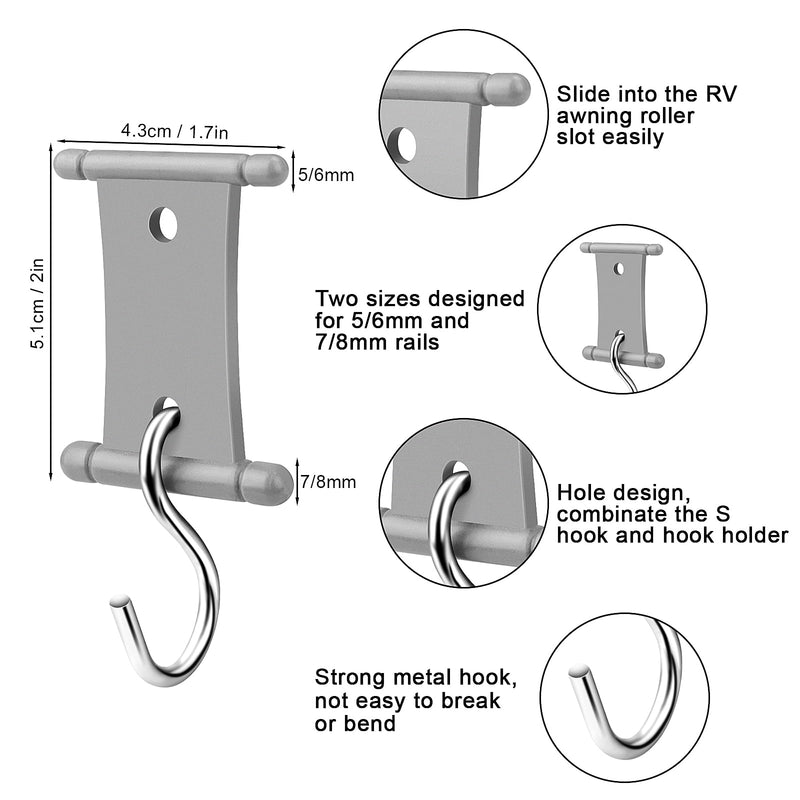 4.3cm / 1.7in

5/6mm

5.1cm / 2in

7/8mm

Slide into the RV awning roller slot easily

Two sizes designed for 5/6mm and 7/8mm rails

Hole design, combinate the S hook and hook holder

Strong metal hook, not easy to break or bend