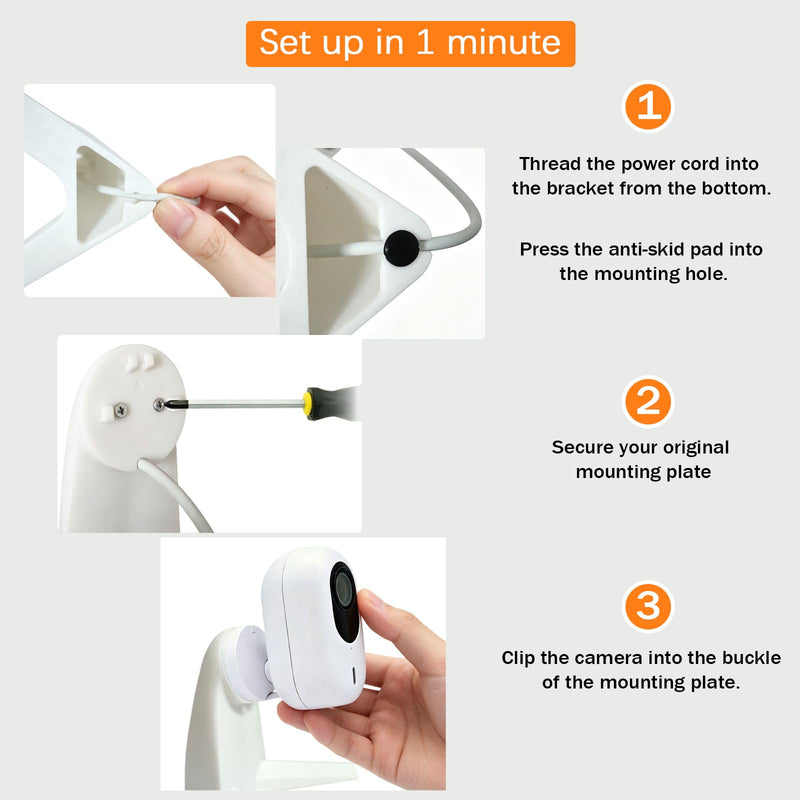 Set up in 1 minute

1

Thread the power cord into the bracket from the bottom.

Press the anti-skid pad into the mounting hole.

2

Secure your original mounting plate

3

Clip the camera into the buckle of the mounting plate.