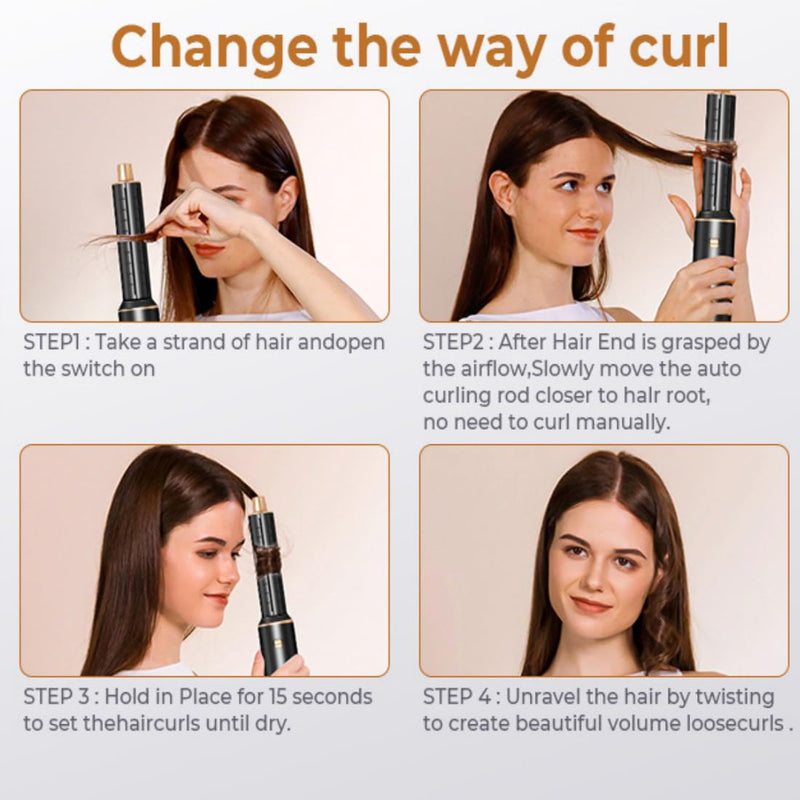 Change the way of curl

STEP1 : Take a strand of hair andopen the switch on

STEP2 : After Hair End is grasped by the airflow,Slowly move the auto curling rod closer to halr root, no need to curl manually.

STEP 3 : Hold in Place for 15 seconds to set thehaircurls until dry.

STEP 4 : Unravel the hair by twisting to create beautiful volume loosecurls .