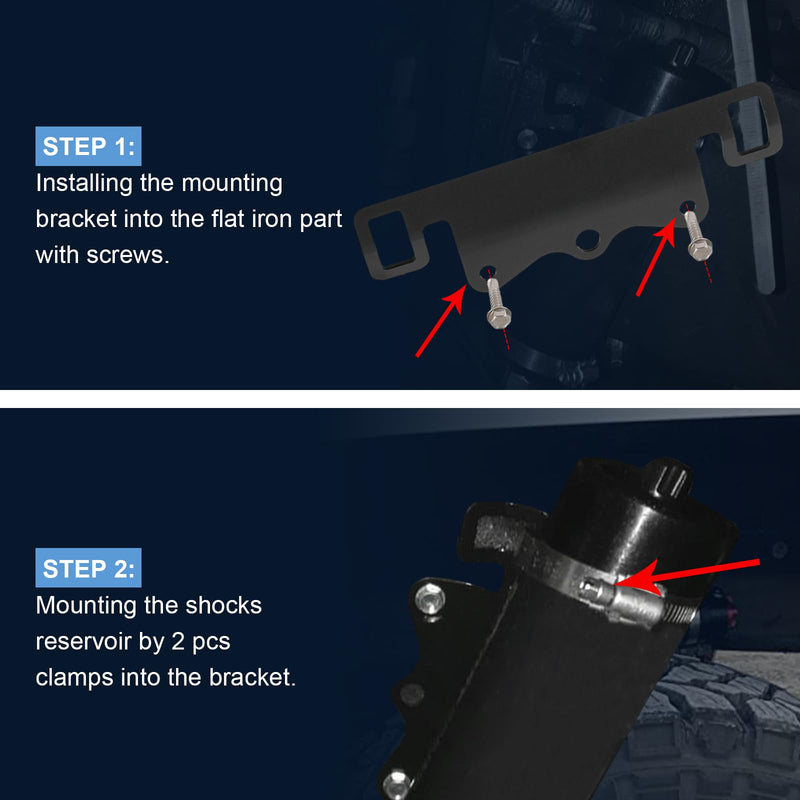 STEP 1:
Installing the mounting bracket into the flat iron part with screws.

STEP 2:
Mounting the shocks reservoir by 2 pcs clamps into the bracket.