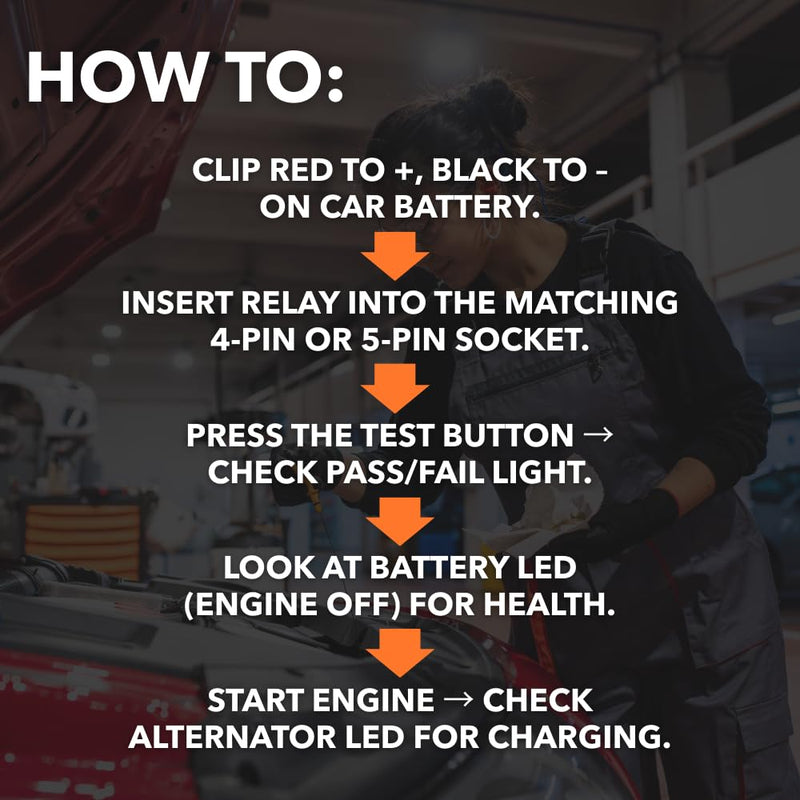 HOW TO:

CLIP RED TO +, BLACK TO – ON CAR BATTERY.

INSERT RELAY INTO THE MATCHING 4-PIN OR 5-PIN SOCKET.

PRESS THE TEST BUTTON → CHECK PASS/FAIL LIGHT.

LOOK AT BATTERY LED (ENGINE OFF) FOR HEALTH.

START ENGINE → CHECK ALTERNATOR LED FOR CHARGING.