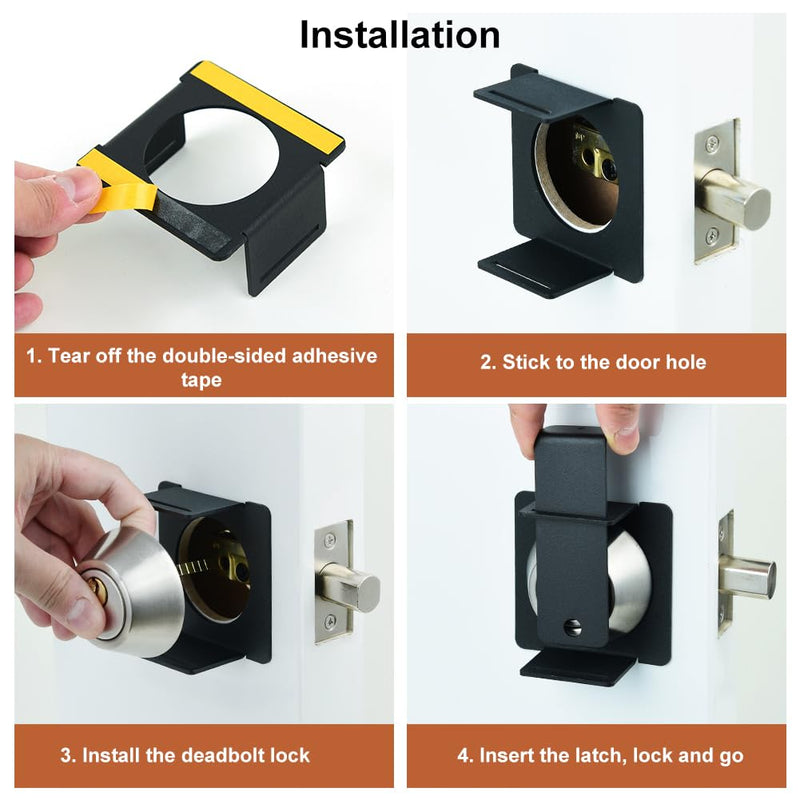 Installation

1. Tear off the double-sided adhesive tape

2. Stick to the door hole

3. Install the deadbolt lock

4. Insert the latch, lock and go