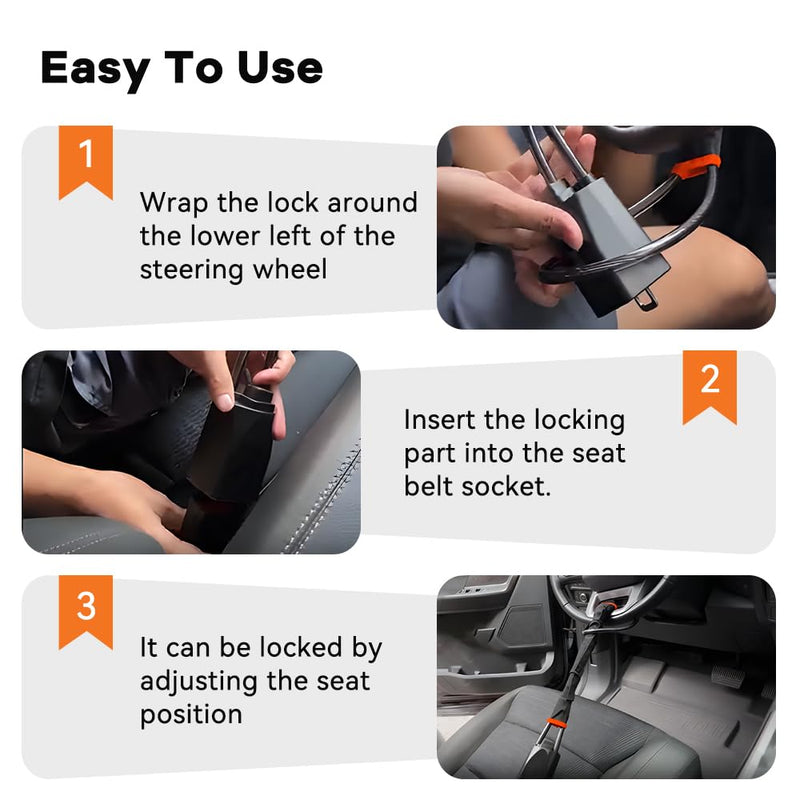 Easy To Use

1

Wrap the lock around the lower left of the steering wheel

2

Insert the locking part into the seat belt socket.

3

It can be locked by adjusting the seat position