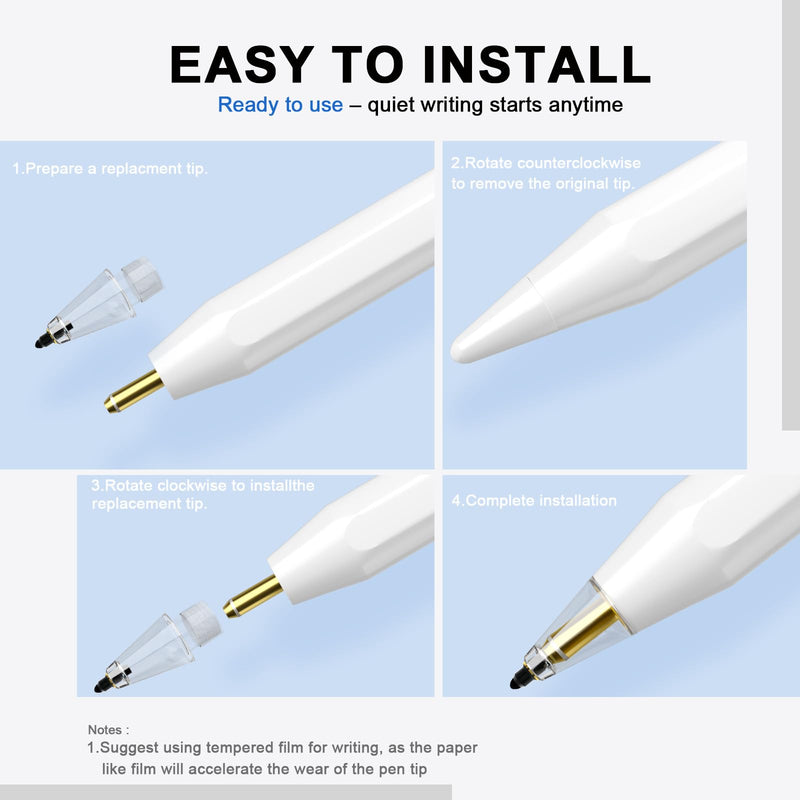 EASY TO INSTALL
Ready to use – quiet writing starts anytime

1.Prepare a replacment tip.

2.Rotate counterclockwise to remove the original tip.

3.Rotate clockwise to installthe replacement tip.

4.Complete installation

Notes :
1.Suggest using tempered film for writing, as the paper like film will accelerate the wear of the pen tip