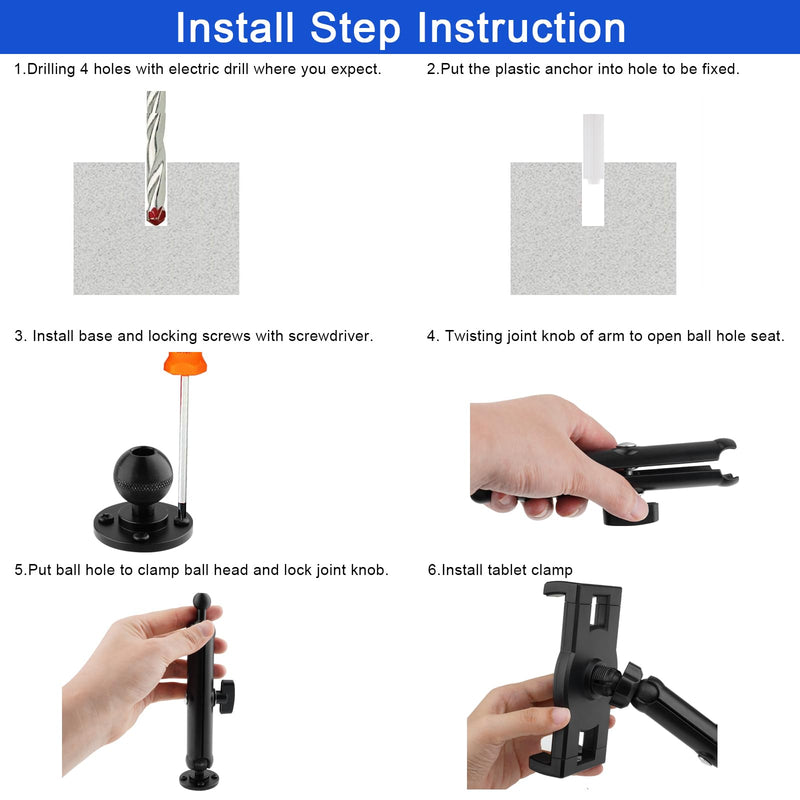 Install Step Instruction

1.Drilling 4 holes with electric drill where you expect.

2.Put the plastic anchor into hole to be fixed.

3. Install base and locking screws with screwdriver.

4. Twisting joint knob of arm to open ball hole seat.

5.Put ball hole to clamp ball head and lock joint knob.

6.Install tablet clamp