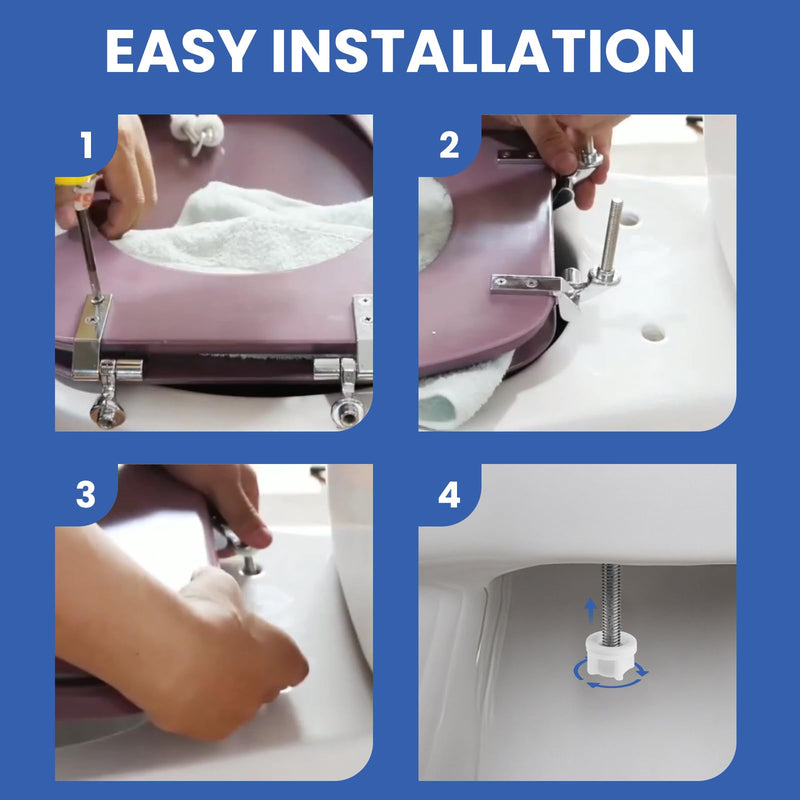 EASY INSTALLATION

1

2

3

4