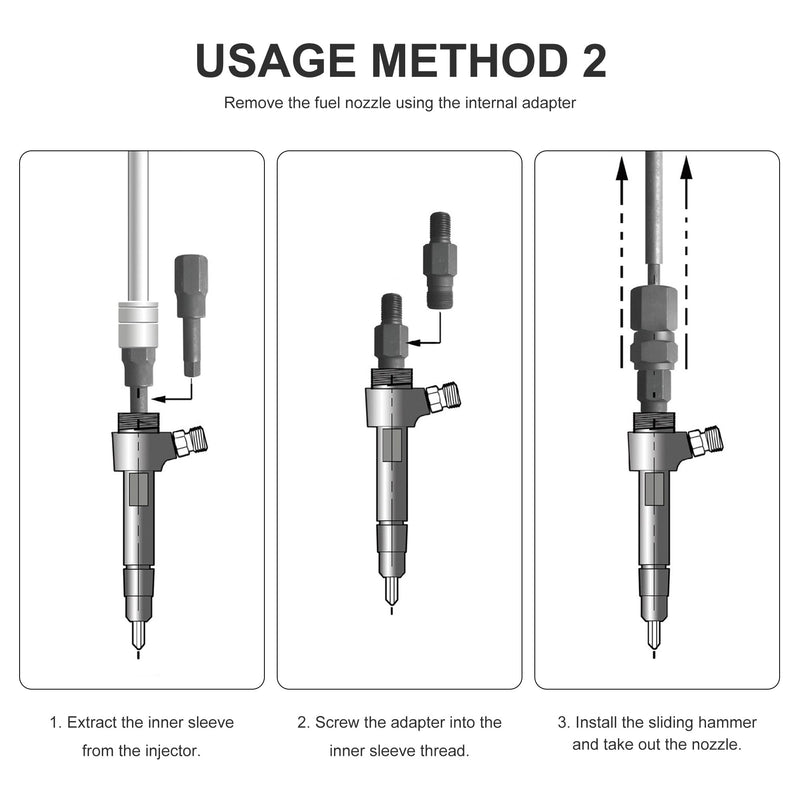 USAGE METHOD 2

Remove the fuel nozzle using the internal adapter

1. Extract the inner sleeve from the injector.

2. Screw the adapter into the inner sleeve thread.

3. Install the sliding hammer and take out the nozzle.