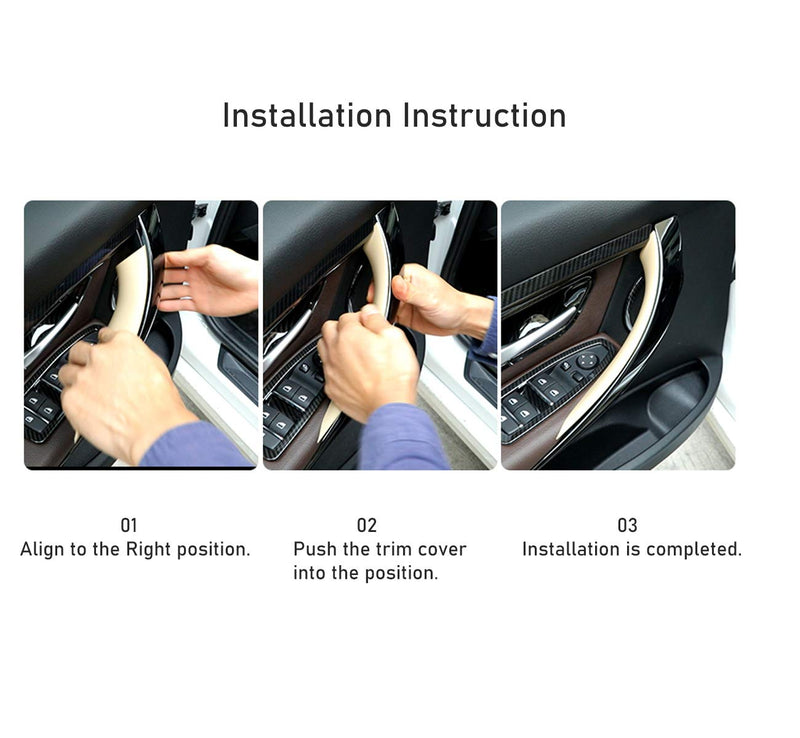 Installation Instruction

01
Align to the Right position.

02
Push the trim cover into the position.

03
Installation is completed.