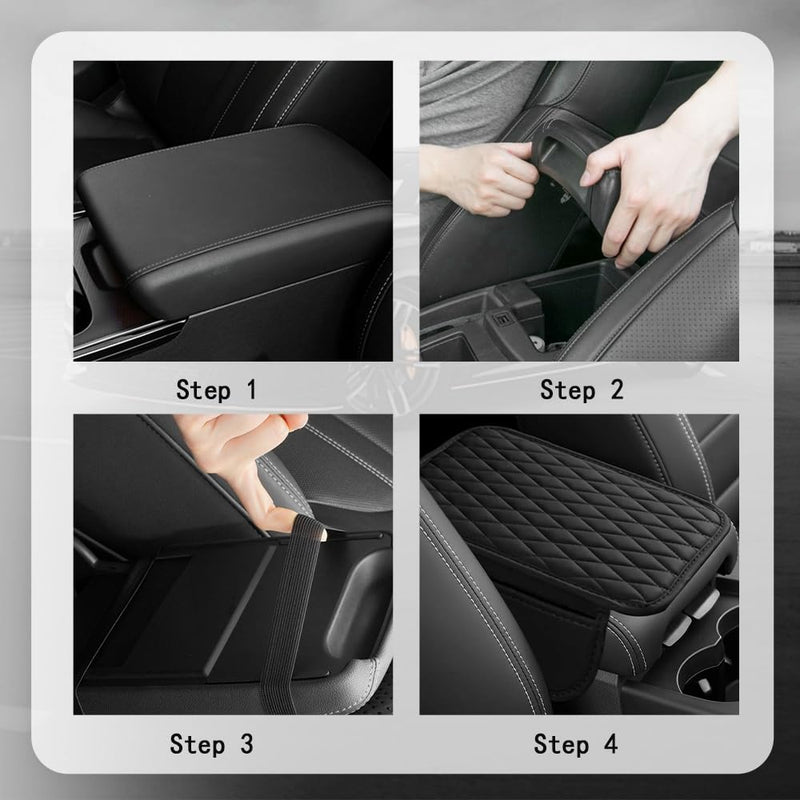 Step 1

Step 2

Step 3

Step 4