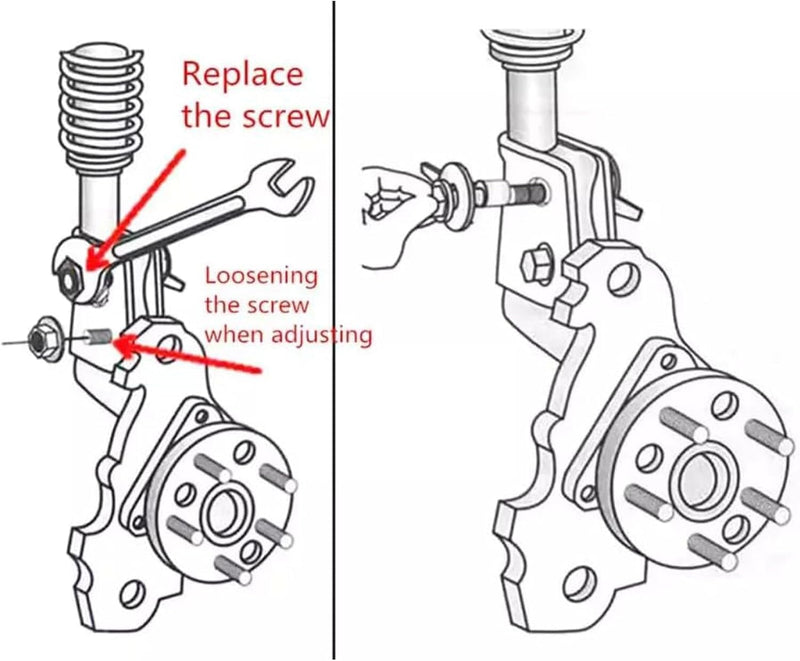 Replace the screw

Loosening the screw when adjusting