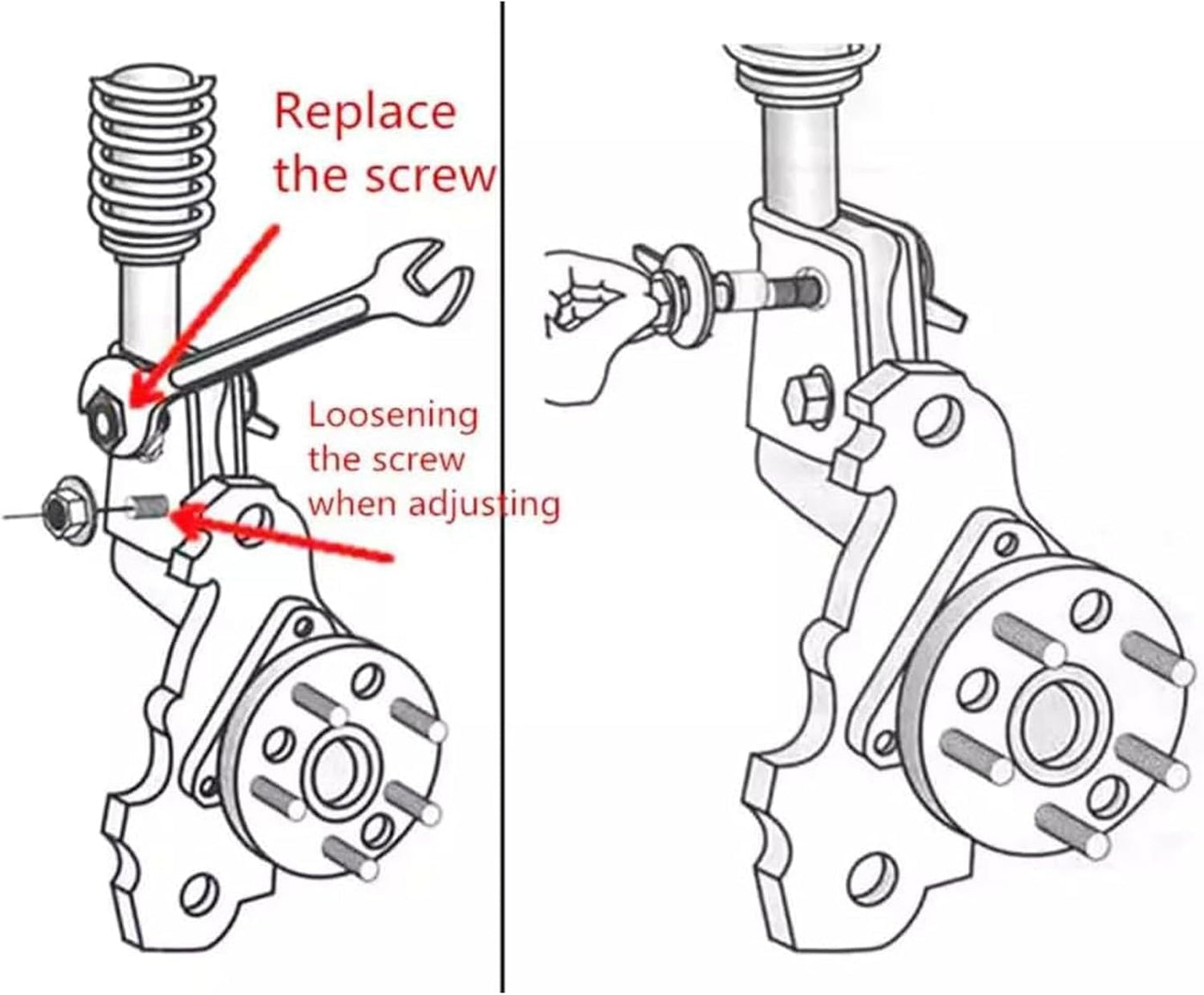 Replace the screw

Loosening the screw when adjusting