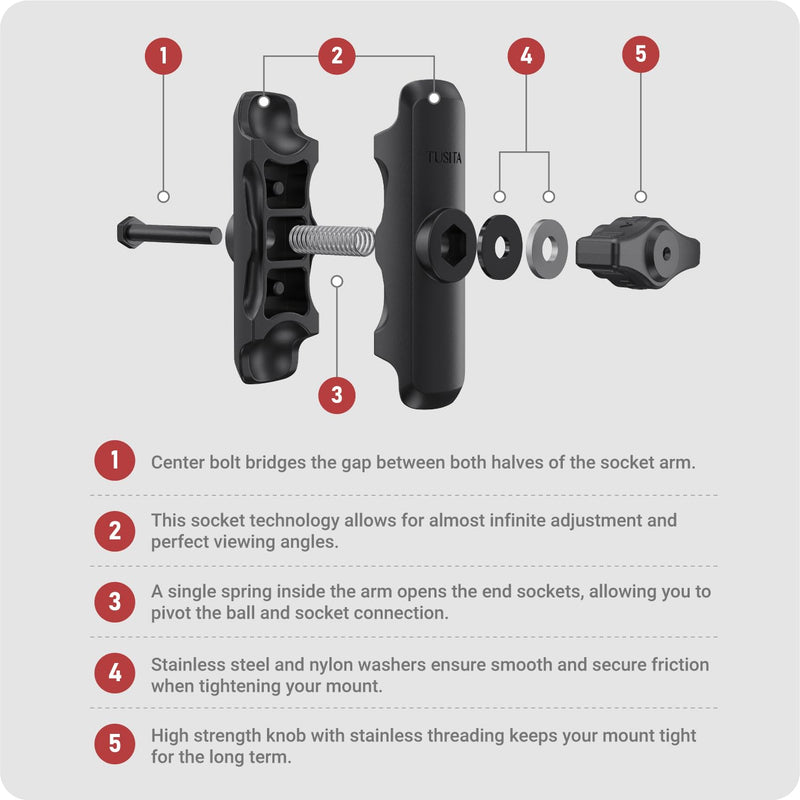 1

2

4

5

TUSITA

3

1 Center bolt bridges the gap between both halves of the socket arm.

2 This socket technology allows for almost infinite adjustment and perfect viewing angles.

3 A single spring inside the arm opens the end sockets, allowing you to pivot the ball and socket connection.

4 Stainless steel and nylon washers ensure smooth and secure friction when tightening your mount.

5 High strength knob with stainless threading keeps your mount tight for the long term.