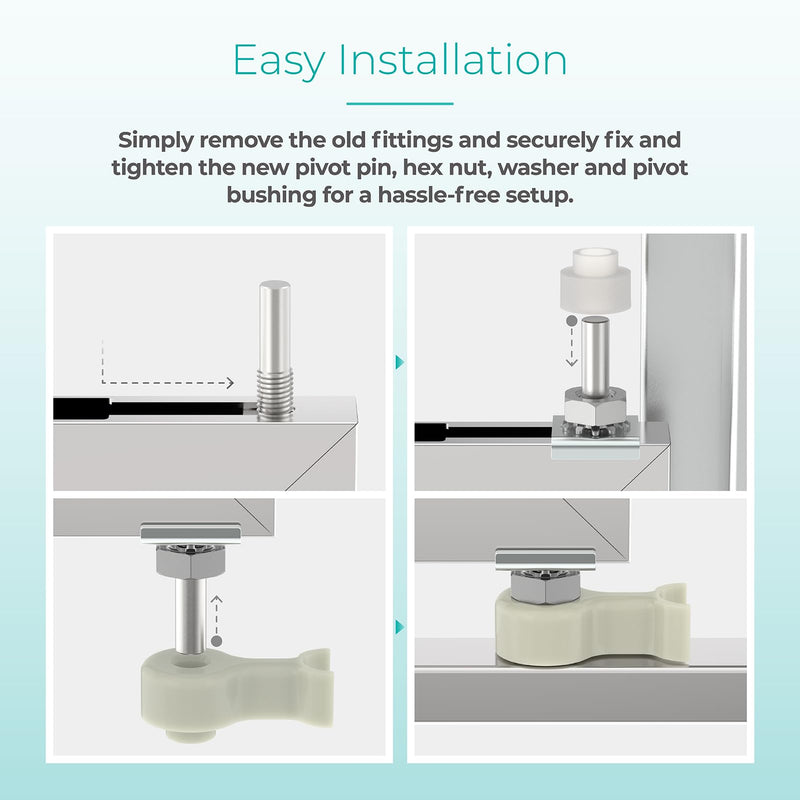 Easy Installation

Simply remove the old fittings and securely fix and tighten the new pivot pin, hex nut, washer and pivot bushing for a hassle-free setup.