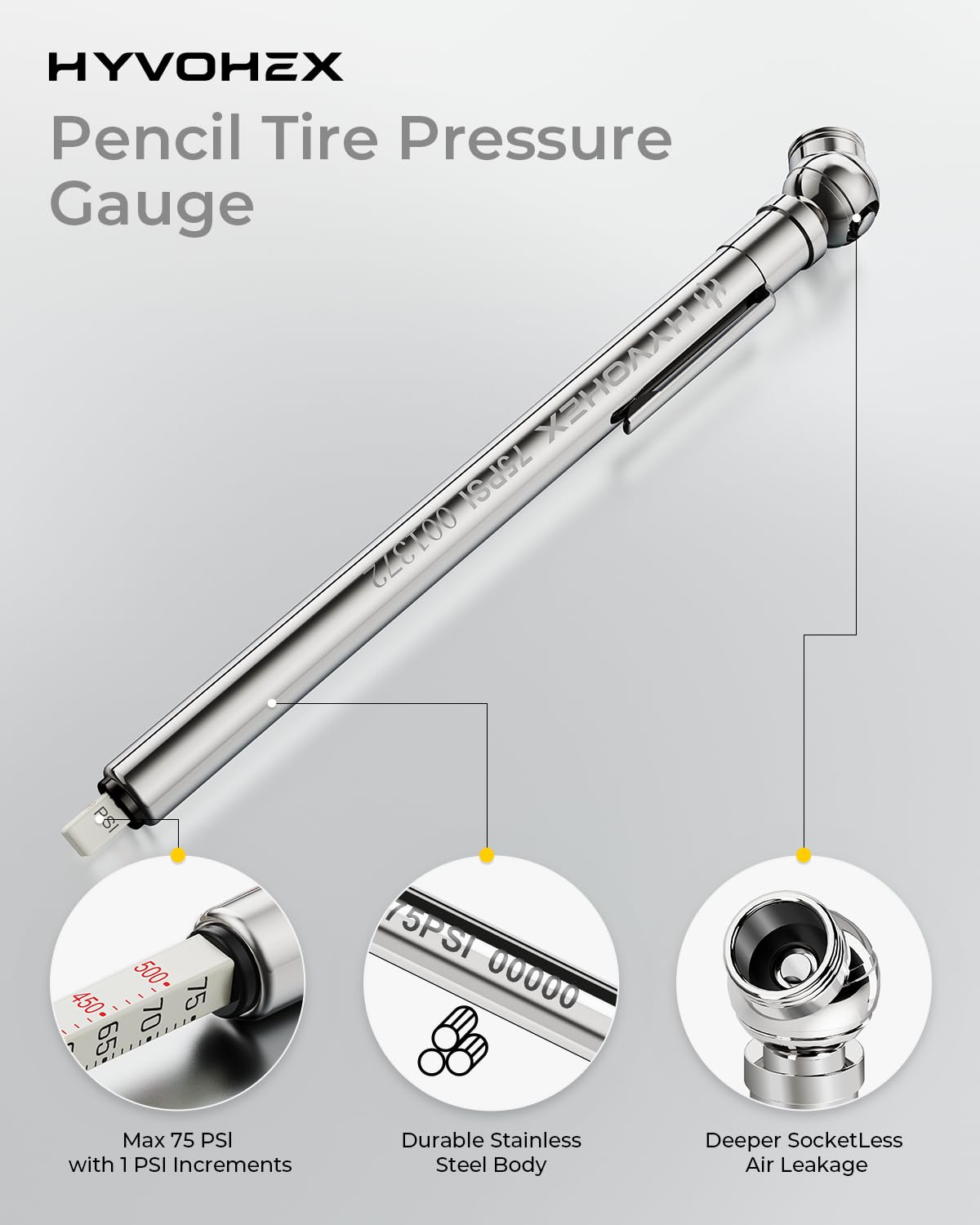 HYVOHEX

Pencil Tire Pressure Gauge

HYVOHEX 75PSI 001372

PSI

500
450
75
70
65

75PSI 00000

Max 75 PSI with 1 PSI Increments

Durable Stainless Steel Body

Deeper SocketLess Air Leakage