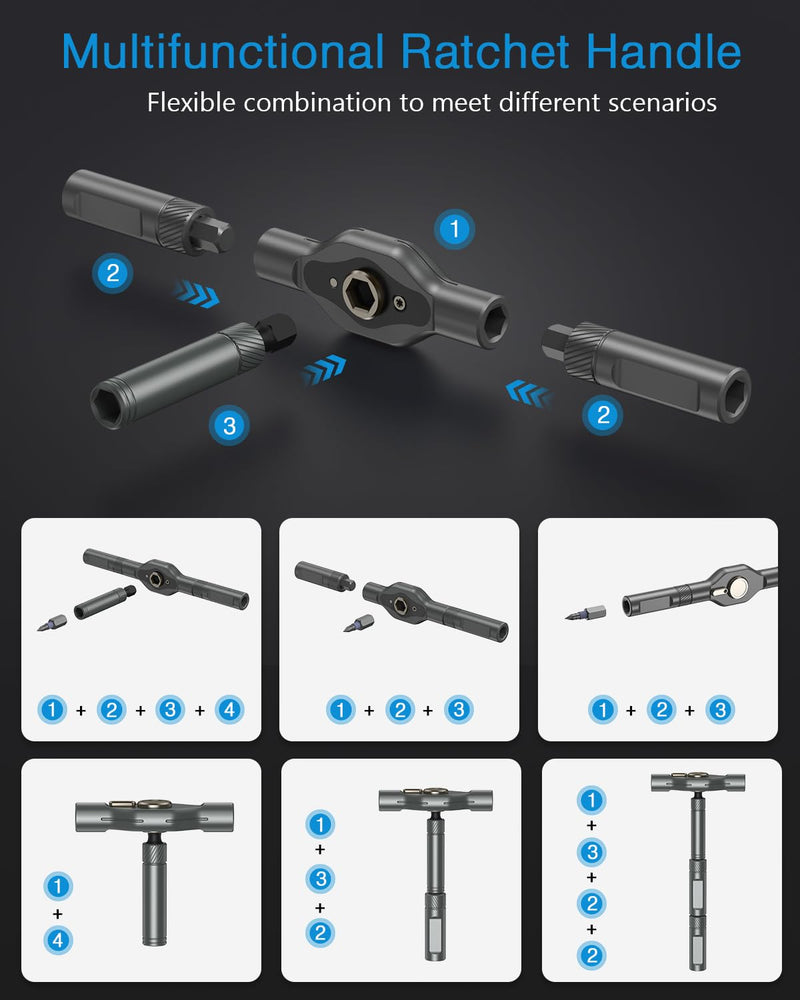 Multifunctional Ratchet Handle

Flexible combination to meet different scenarios

1

2

3

2

1 + 2 + 3 + 4

1 + 2 + 3

1 + 2 + 3

1 + 4

1 + 3 + 2

1 + 3 + 2 + 2