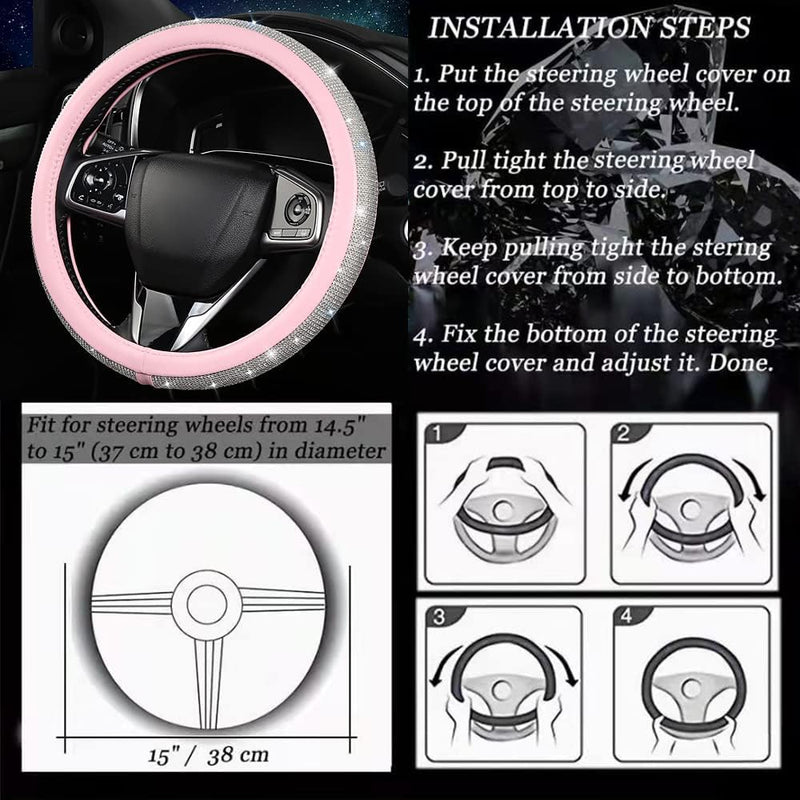 INSTALLATION STEPS

1. Put the steering wheel cover on the top of the steering wheel.

2. Pull tight the steering wheel cover from top to side.

3. Keep pulling tight the stering wheel cover from side to bottom.

4. Fix the bottom of the steering wheel cover and adjust it. Done.

Fit for steering wheels from 14.5" to 15" (37 cm to 38 cm) in diameter

15" / 38 cm

1

2

3

4