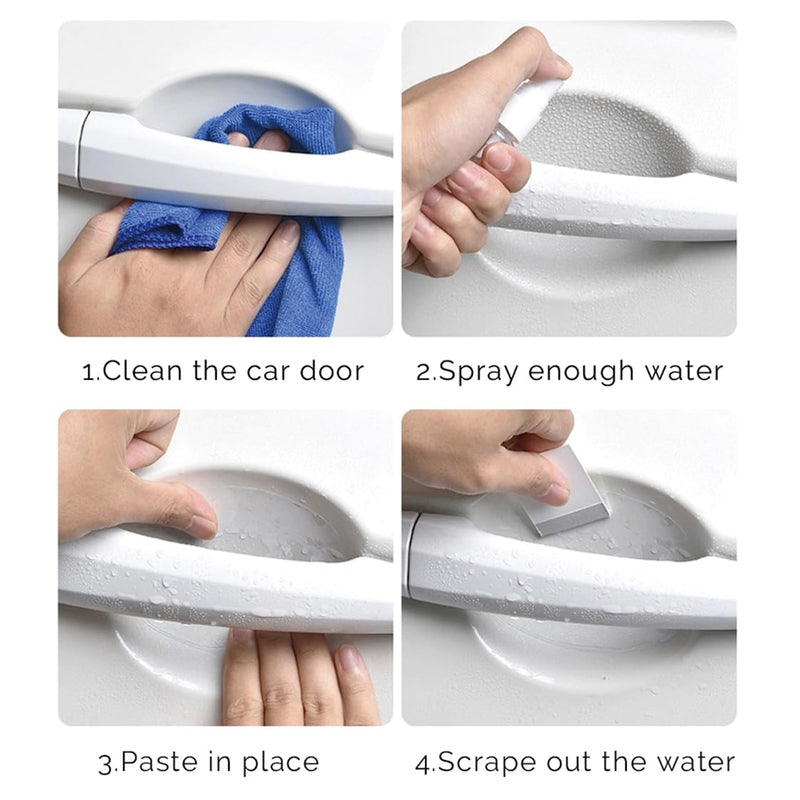 1.Clean the car door

2.Spray enough water

3.Paste in place

4.Scrape out the water