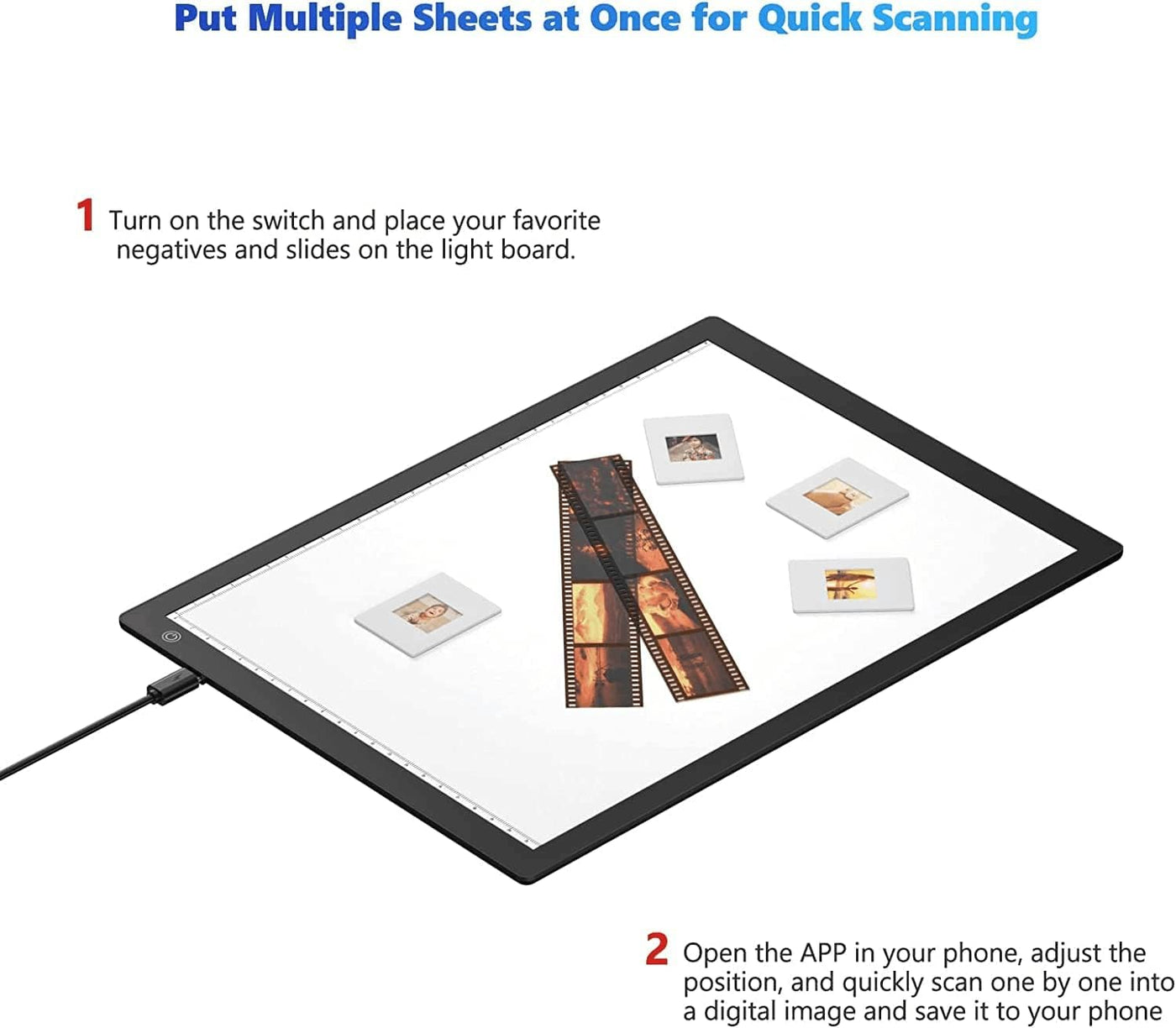 Put Multiple Sheets at Once for Quick Scanning

1 Turn on the switch and place your favorite negatives and slides on the light board.

2 Open the APP in your phone, adjust the position, and quickly scan one by one into a digital image and save it to your phone