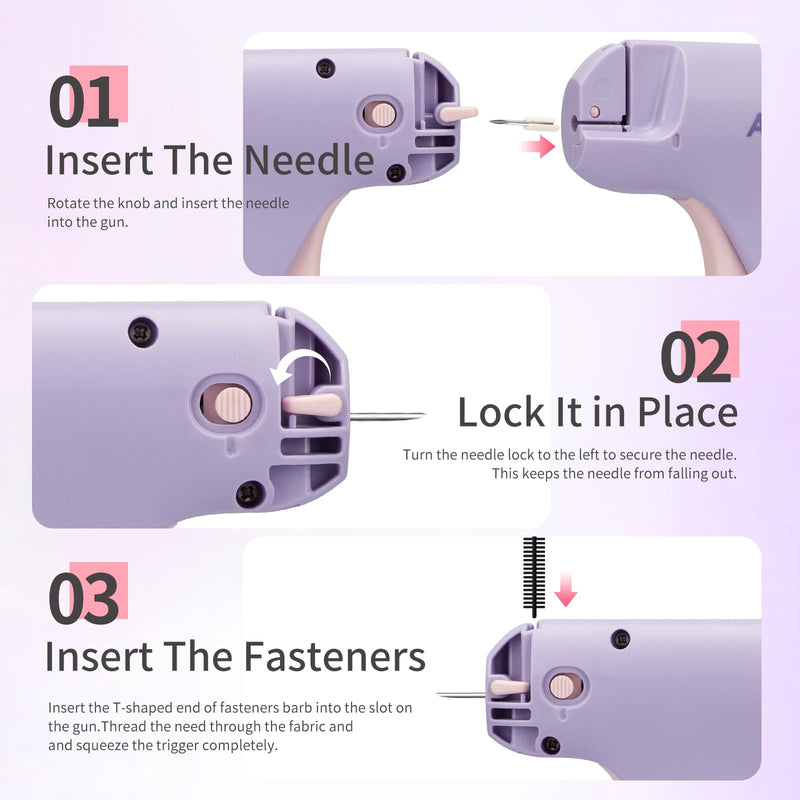 01
Insert The Needle

Rotate the knob and insert the needle into the gun.

02
Lock It in Place

Turn the needle lock to the left to secure the needle. This keeps the needle from falling out.

03
Insert The Fasteners

Insert the T-shaped end of fasteners barb into the slot on the gun.Thread the need through the fabric and and squeeze the trigger completely.