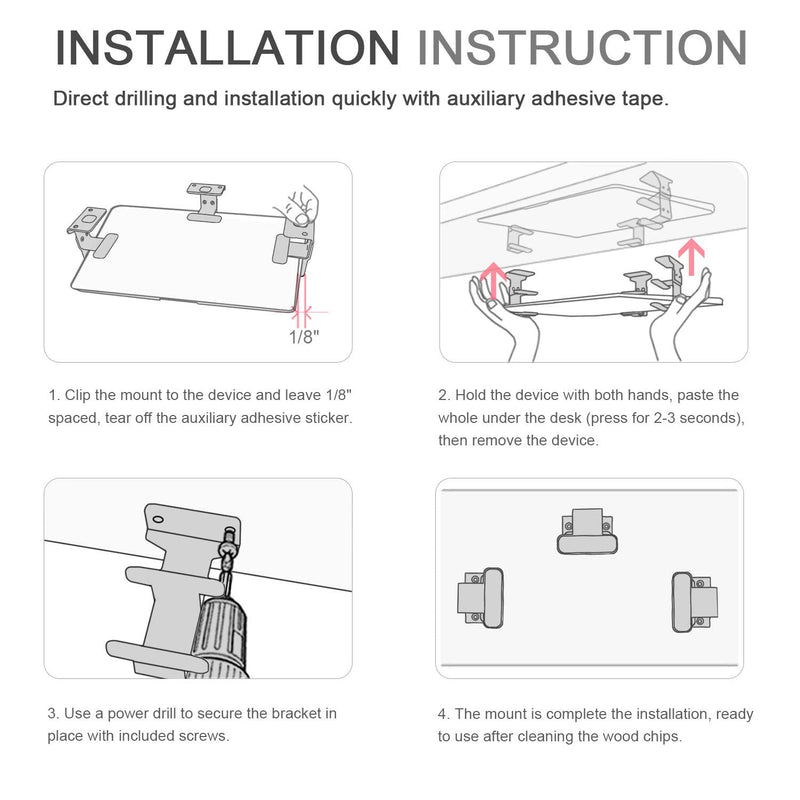 INSTALLATION INSTRUCTION

Direct drilling and installation quickly with auxiliary adhesive tape.

1/8"

1. Clip the mount to the device and leave 1/8" spaced, tear off the auxiliary adhesive sticker.

2. Hold the device with both hands, paste the whole under the desk (press for 2-3 seconds), then remove the device.

3. Use a power drill to secure the bracket in place with included screws.

4. The mount is complete the installation, ready to use after cleaning the wood chips.