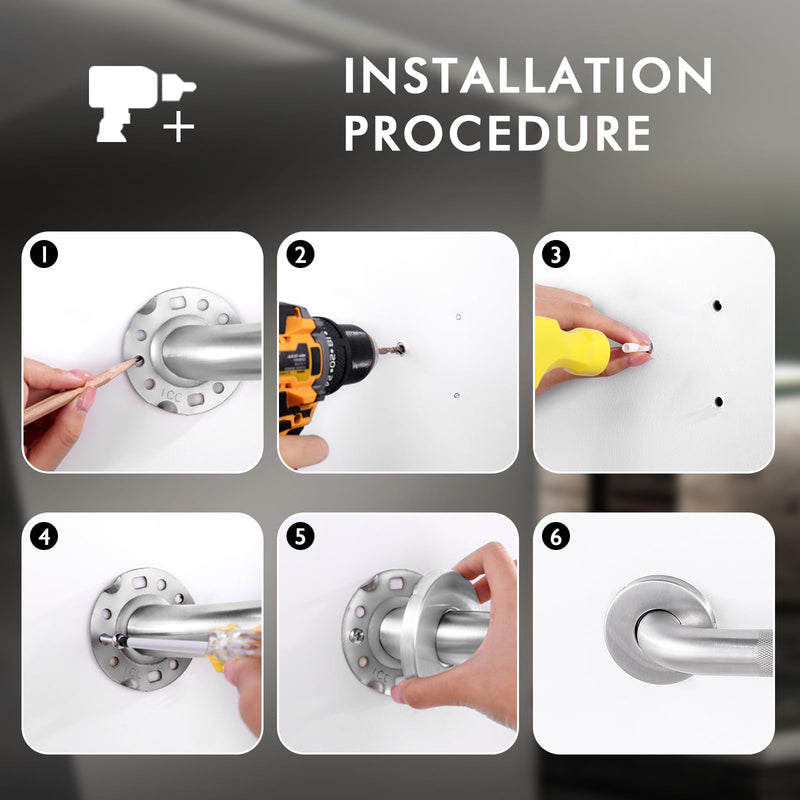 INSTALLATION PROCEDURE

1

ICC

2

3

4

5

ICC

6