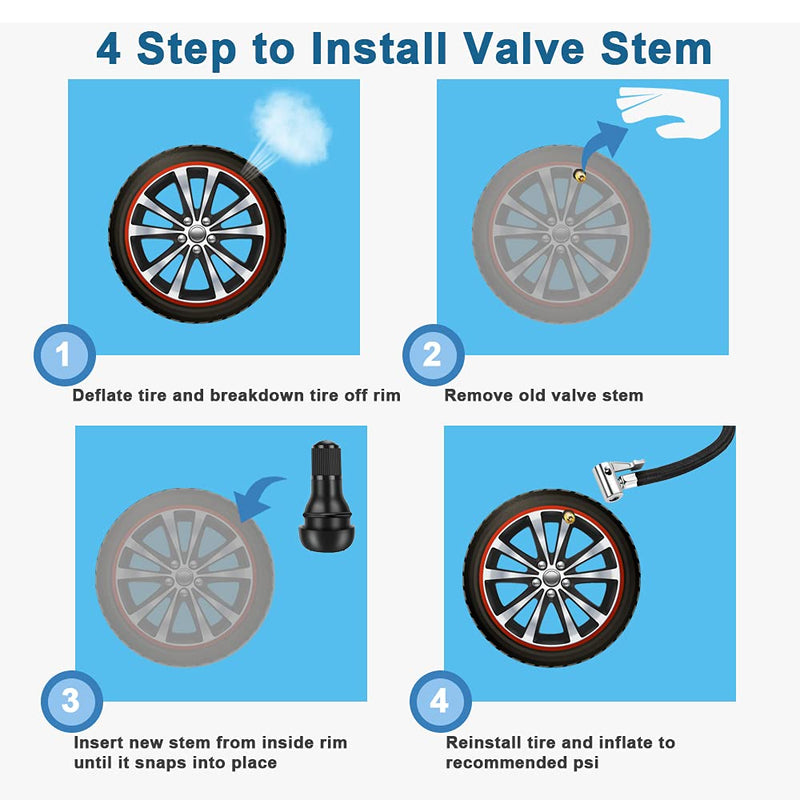 4 Step to Install Valve Stem

1

Deflate tire and breakdown tire off rim

2

Remove old valve stem

3

Insert new stem from inside rim until it snaps into place

4

Reinstall tire and inflate to recommended psi