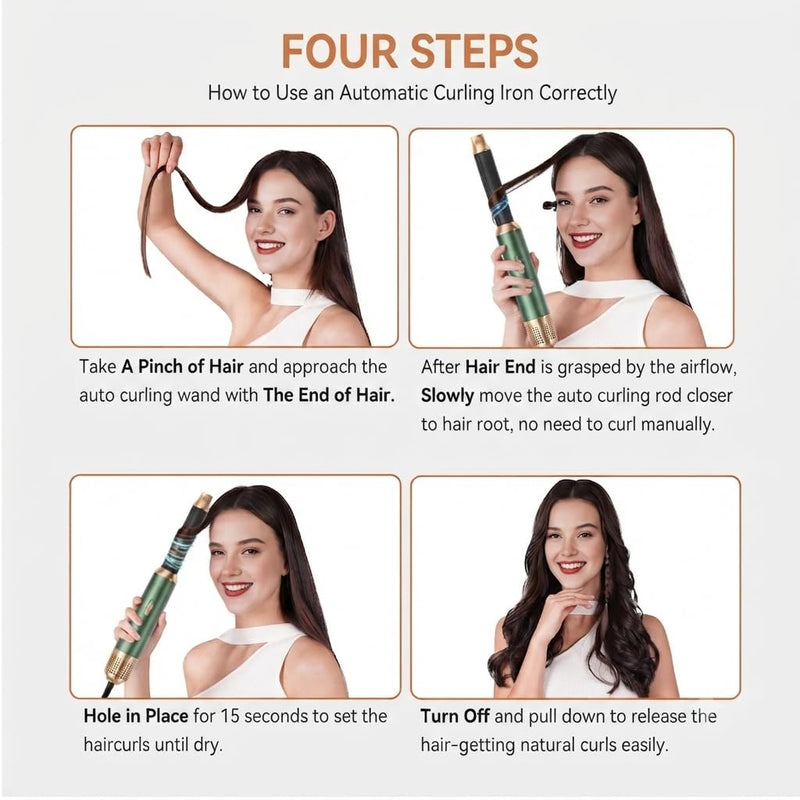 FOUR STEPS

How to Use an Automatic Curling Iron Correctly

Take A Pinch of Hair and approach the auto curling wand with The End of Hair.

After Hair End is grasped by the airflow, Slowly move the auto curling rod closer to hair root, no need to curl manually.

Hole in Place for 15 seconds to set the haircurls until dry.

Turn Off and pull down to release the hair-getting natural curls easily.