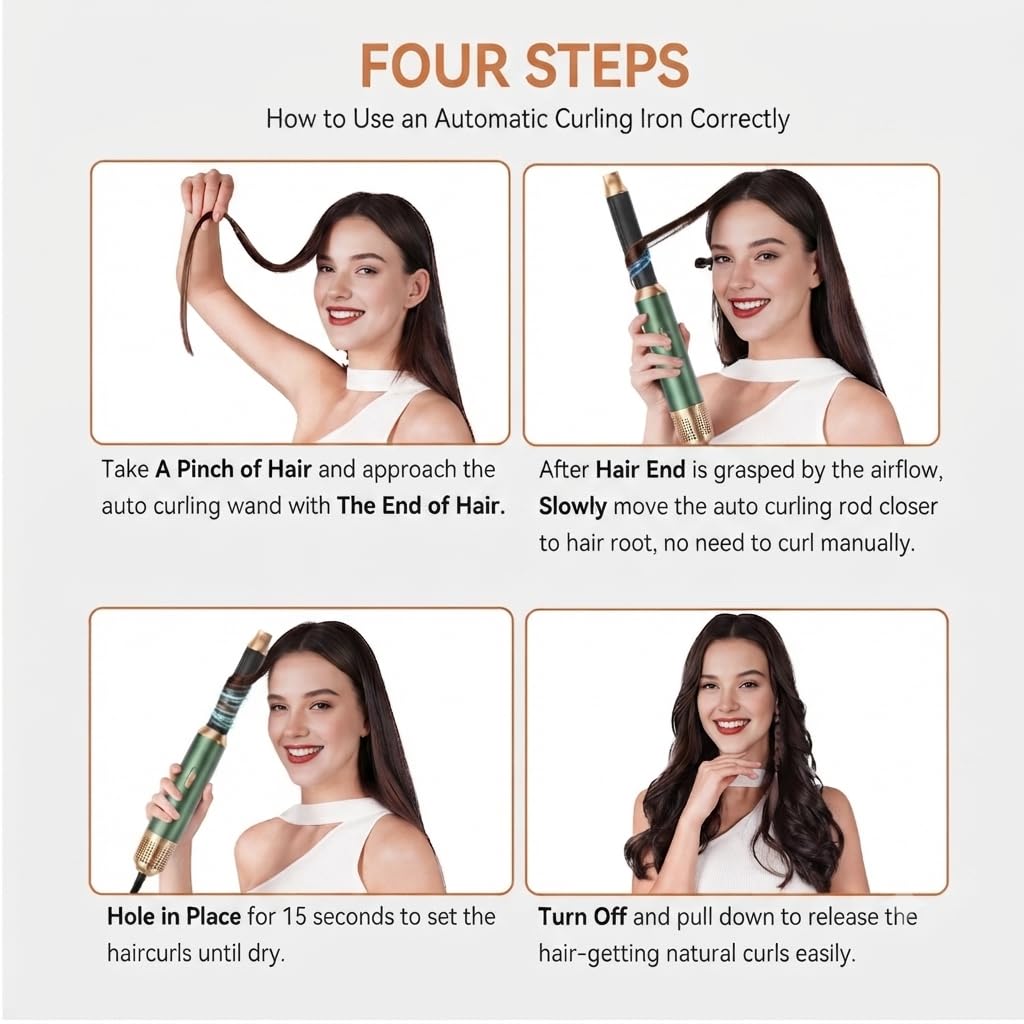 FOUR STEPS

How to Use an Automatic Curling Iron Correctly

Take A Pinch of Hair and approach the auto curling wand with The End of Hair.

After Hair End is grasped by the airflow, Slowly move the auto curling rod closer to hair root, no need to curl manually.

Hole in Place for 15 seconds to set the haircurls until dry.

Turn Off and pull down to release the hair-getting natural curls easily.