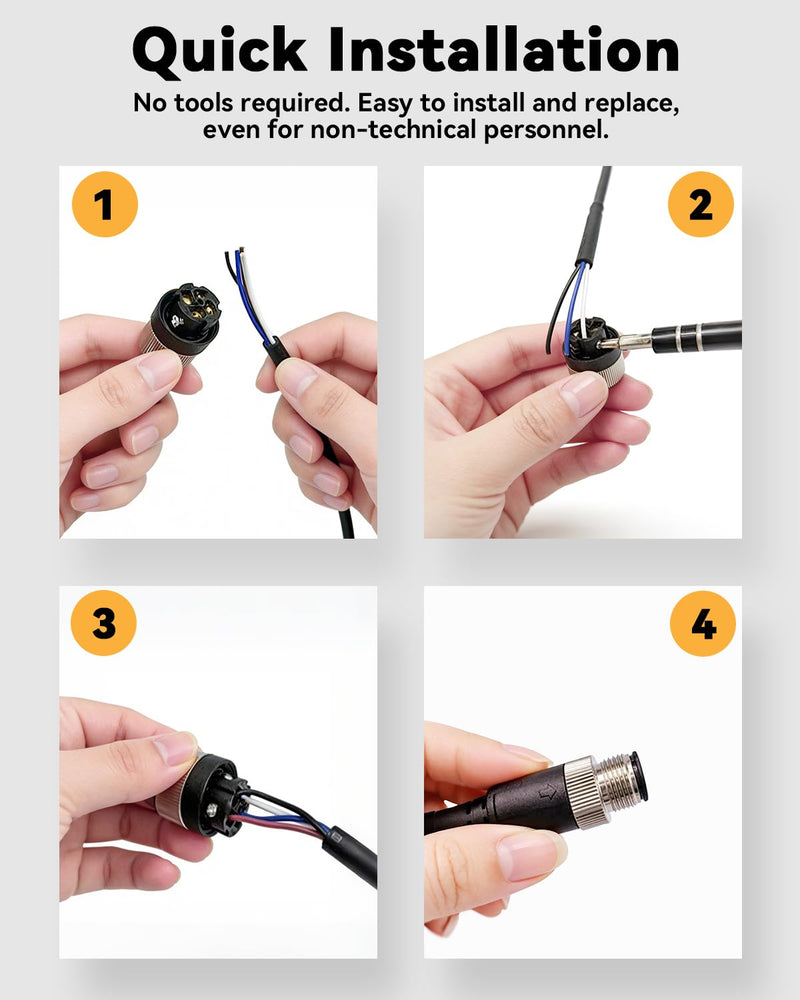 Quick Installation

No tools required. Easy to install and replace, even for non-technical personnel.

1

2

3

4